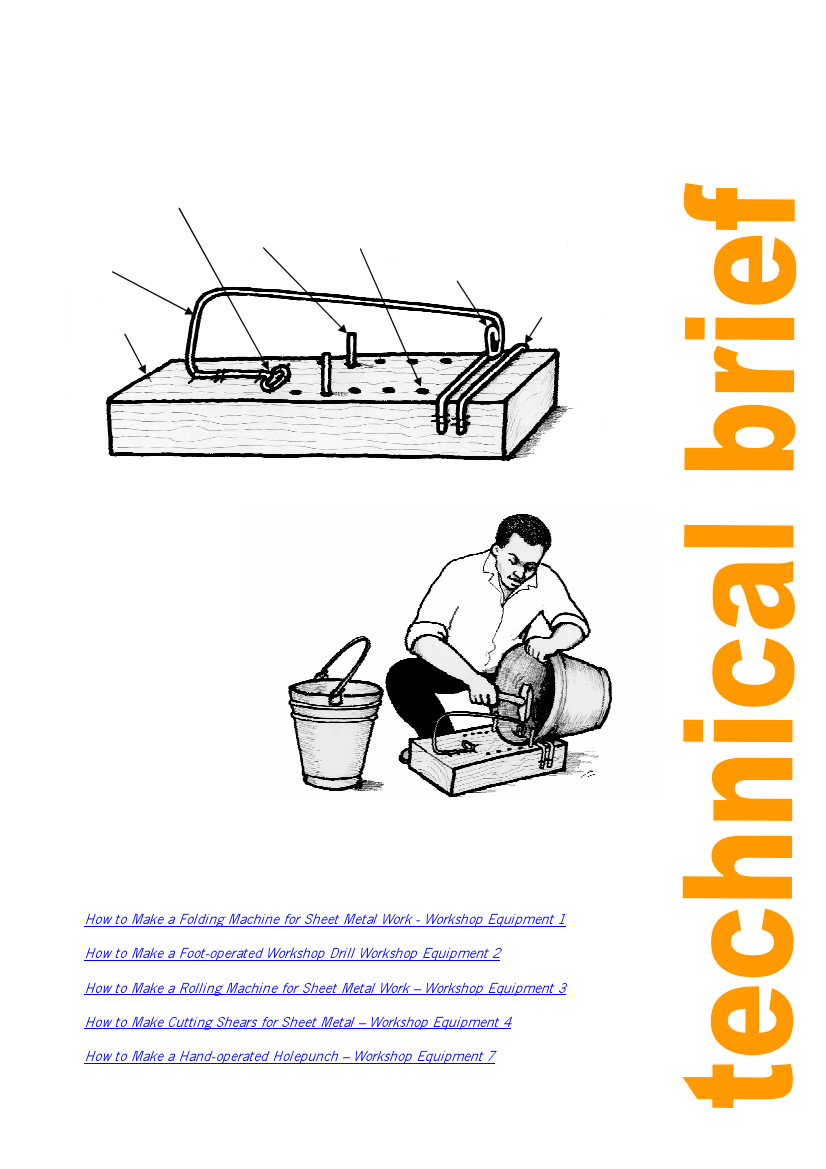 How to Make a Folding Machine for Sheet Metal Work - Workshop Equipment 1

How to Make a Foot-operated Workshop Drill Workshop Equipment 2

How to Make a Rolling Machine for Sheet Metal Work – Workshop Equipment 3

How to Make Cutting Shears for Sheet Metal – Workshop Equipment 4

How to Make a Hand-operated Holepunch – Workshop Equipment 7

technical brief