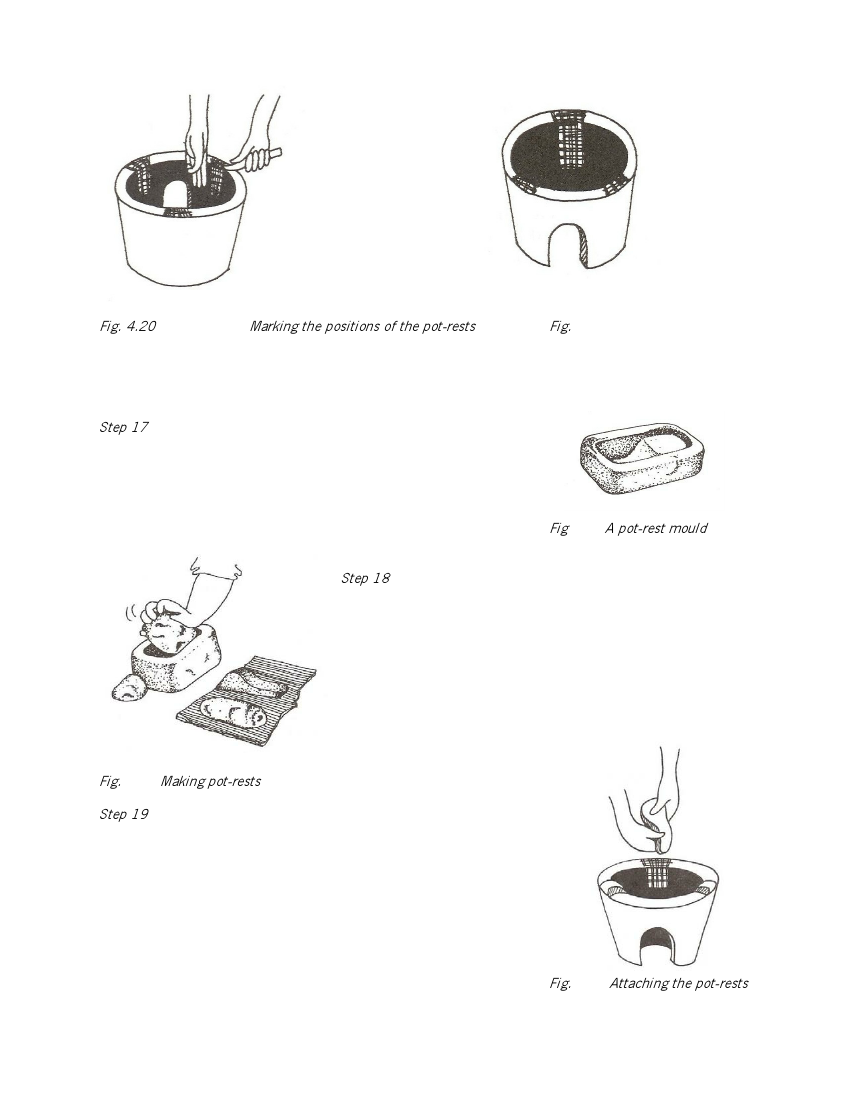 Fig. 4.20 Marking the positions of the pot-rests

Fig.

Step 17

Fig A pot-rest mould

Step 18

Fig. Making pot-rests

Step 19

Fig. Attaching the pot-rests