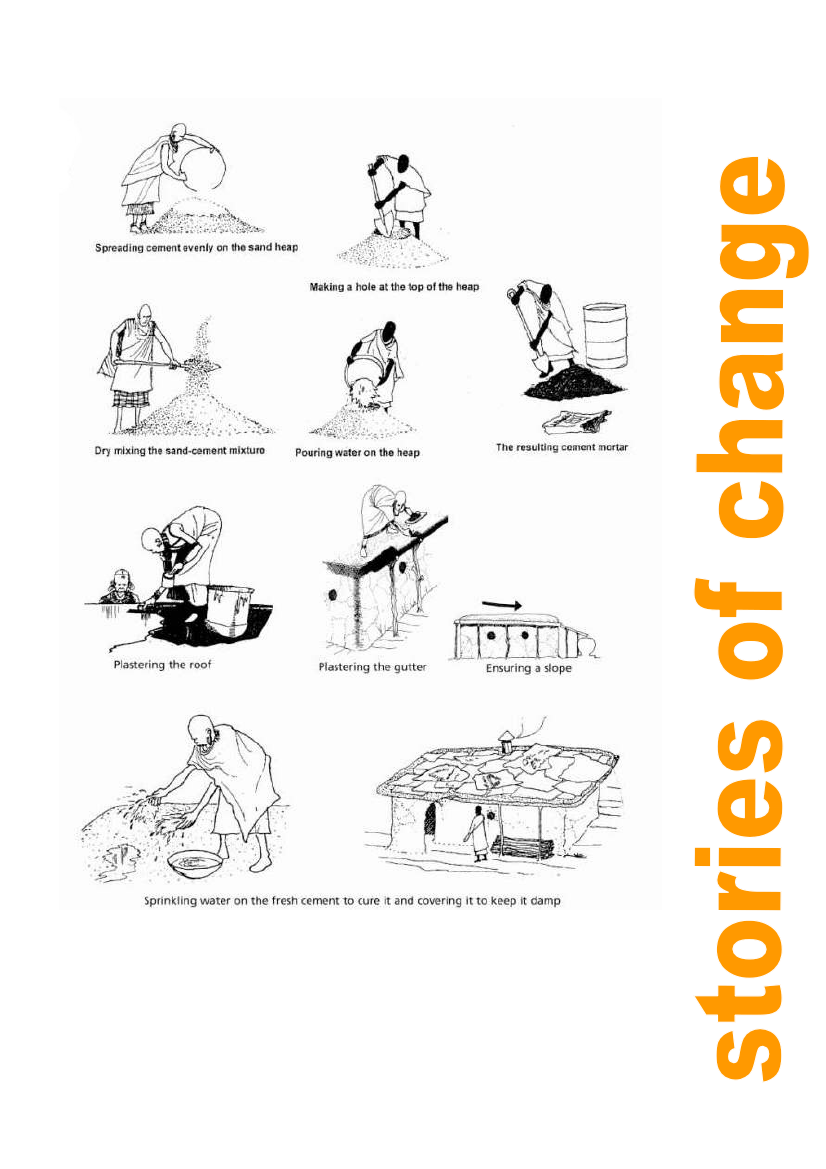 Spreading cement evenly on the sand heap

Making a hole at the top of the heap

Dry mixing the sand-cement mixturo

Pouring water on the heap

The resulting cement mortar

Plastering the roof

Plastering the gutter

Ensuring a slope

Sprinkling water on the fresh cement to cure it and covering it to keep it damp

stories of change