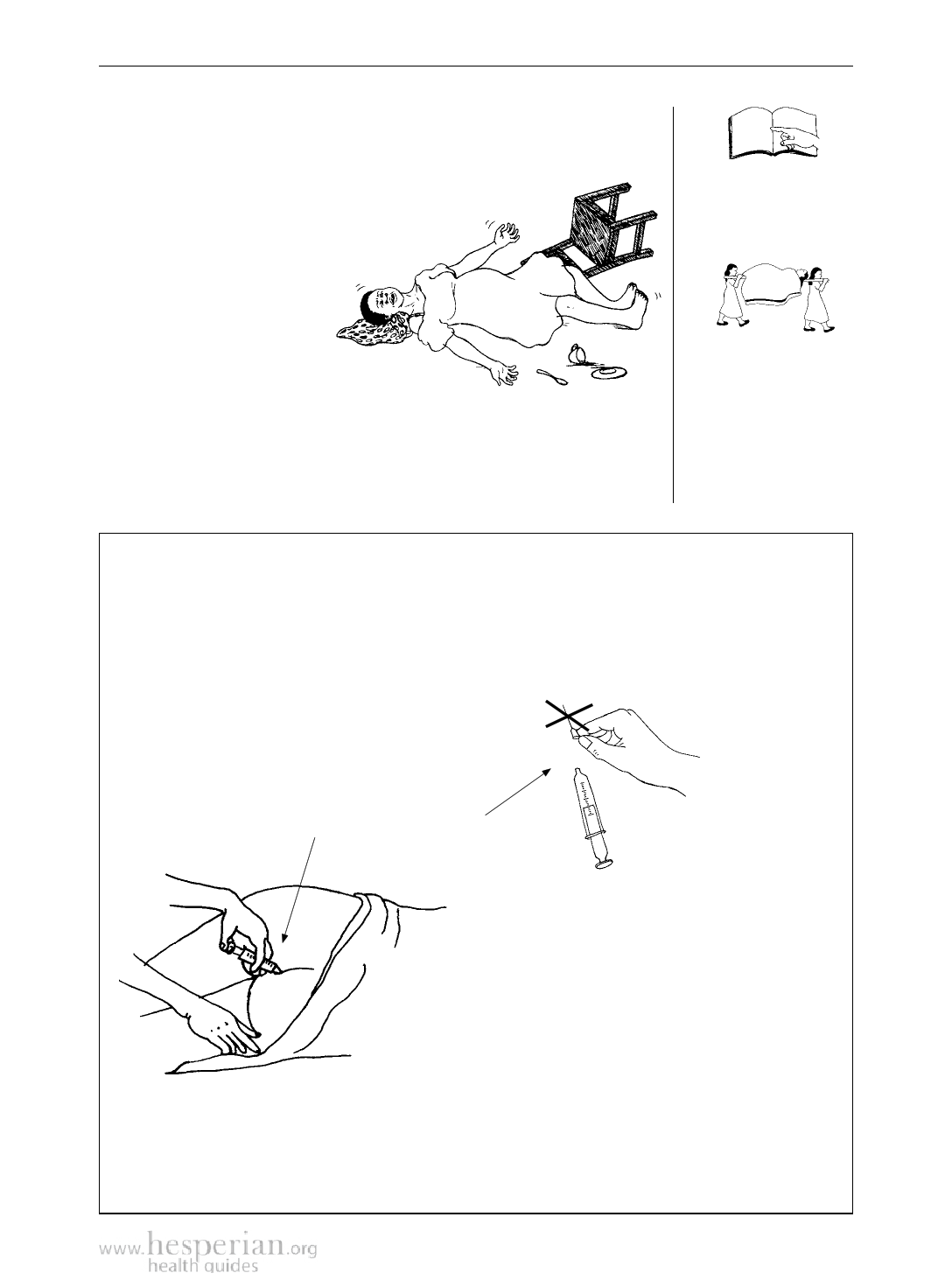 www.hesperian.org
health guides