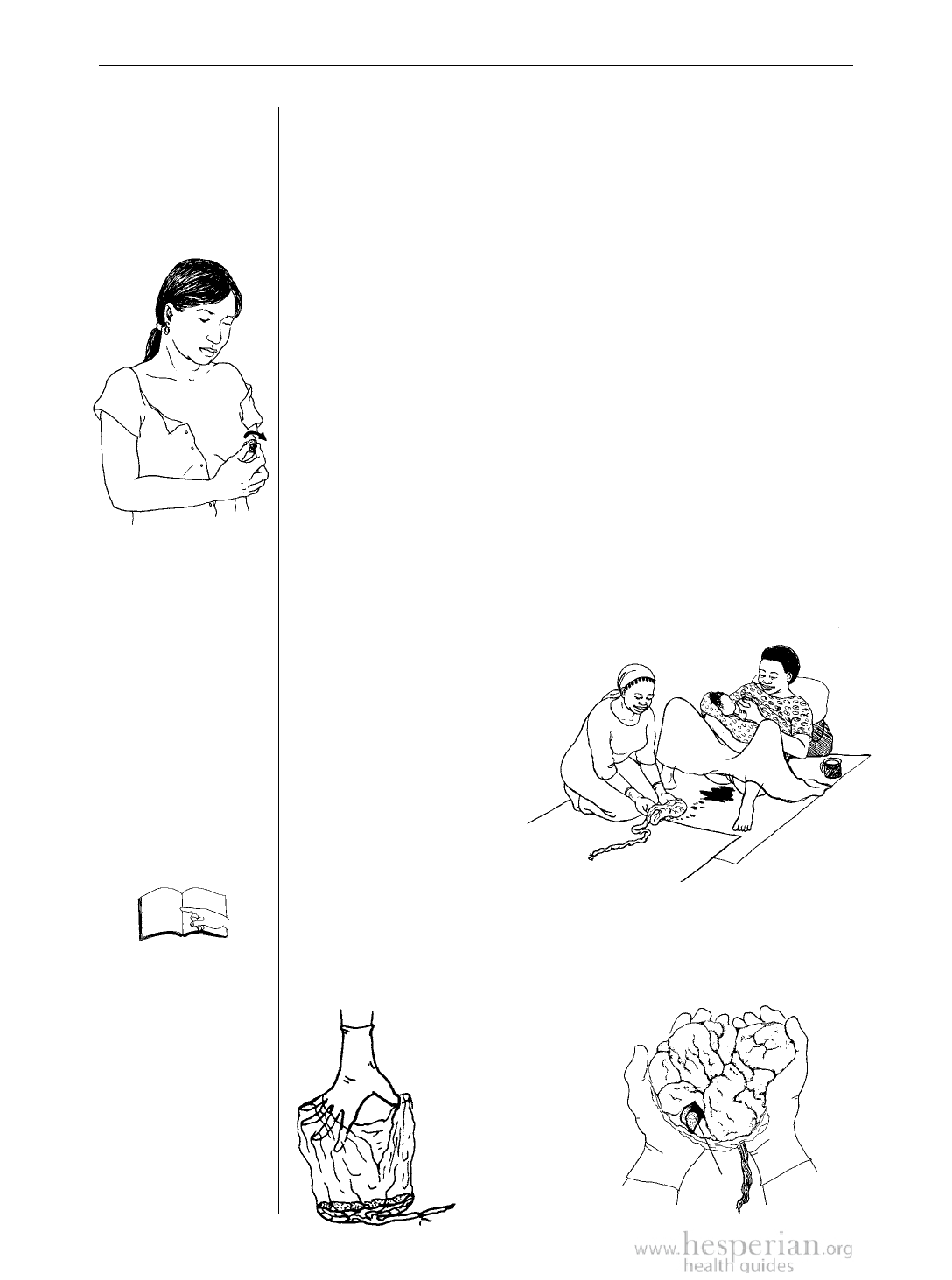 www.hesperian.org
health guides