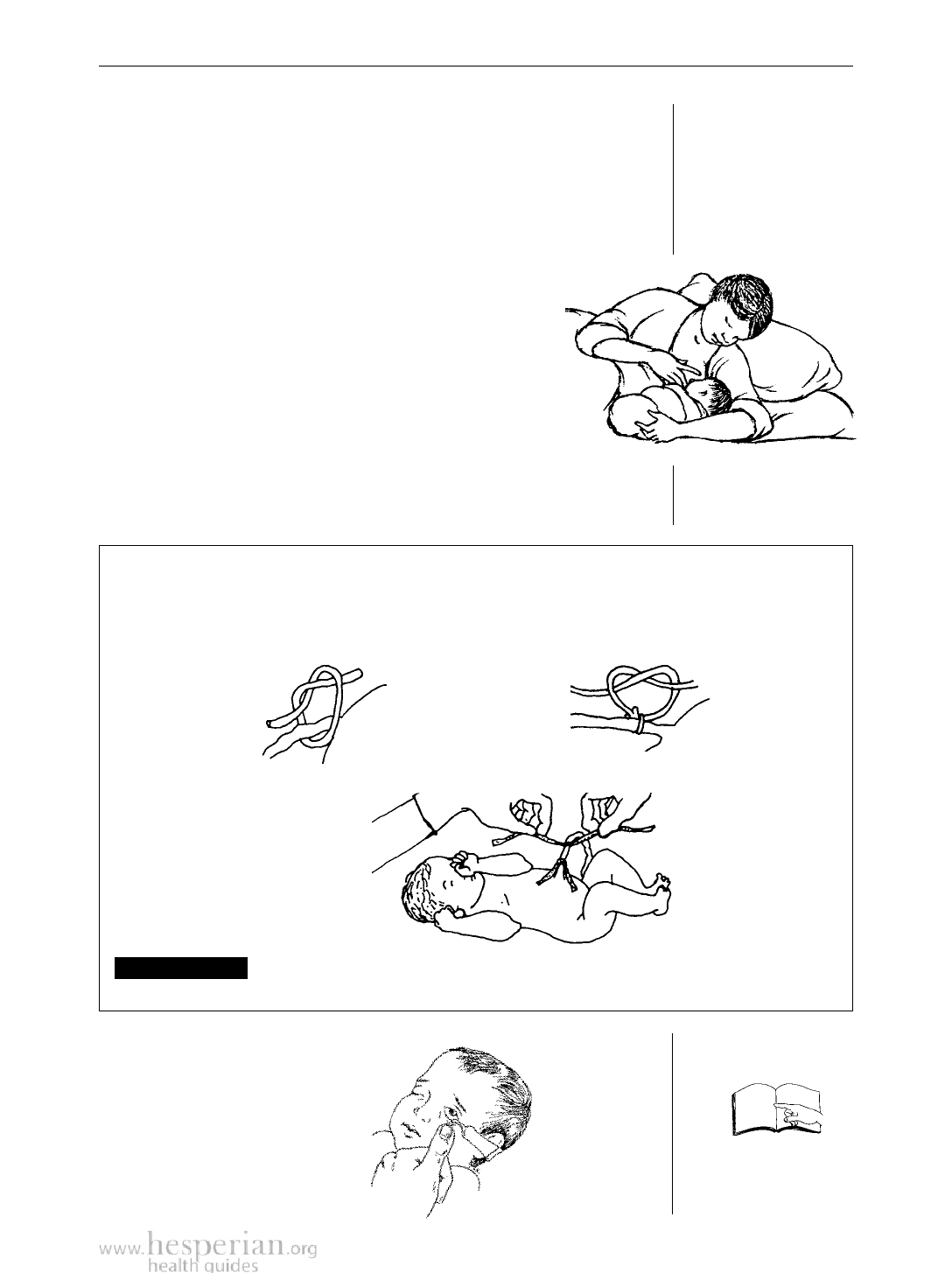 www.hesperian.org
health guides