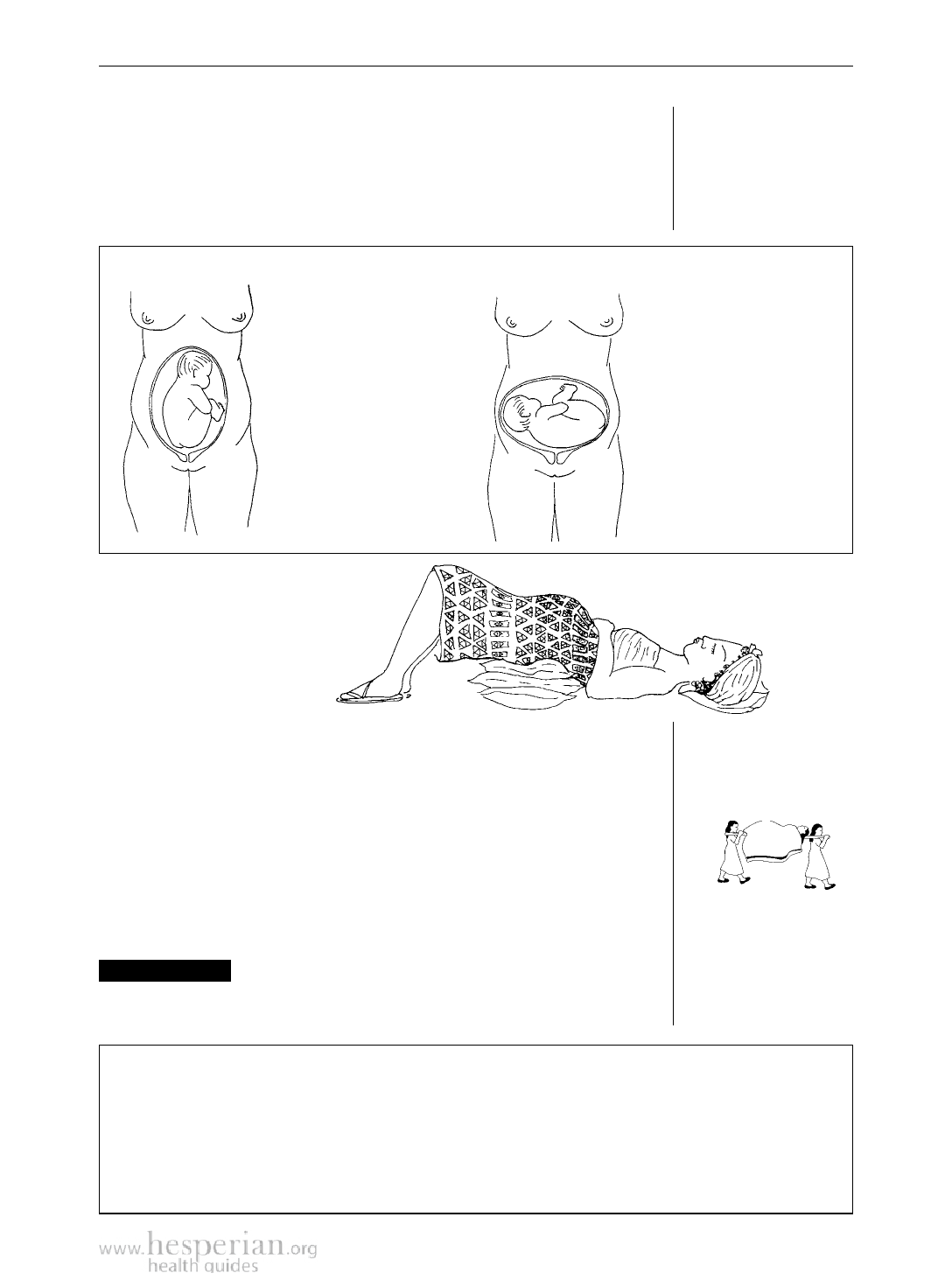 www.hesperian.org
health guides