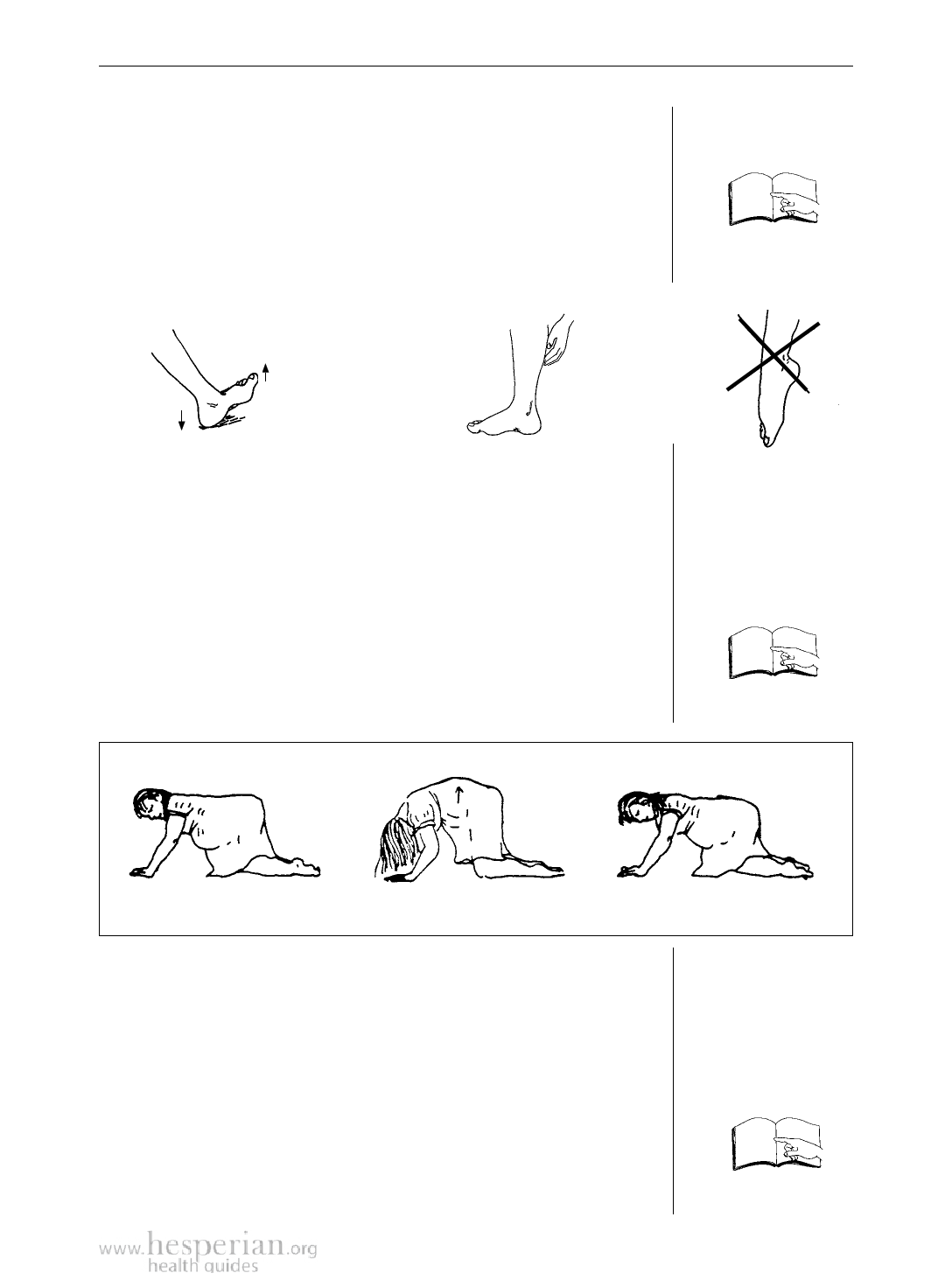 www.hesperian.org
health guides