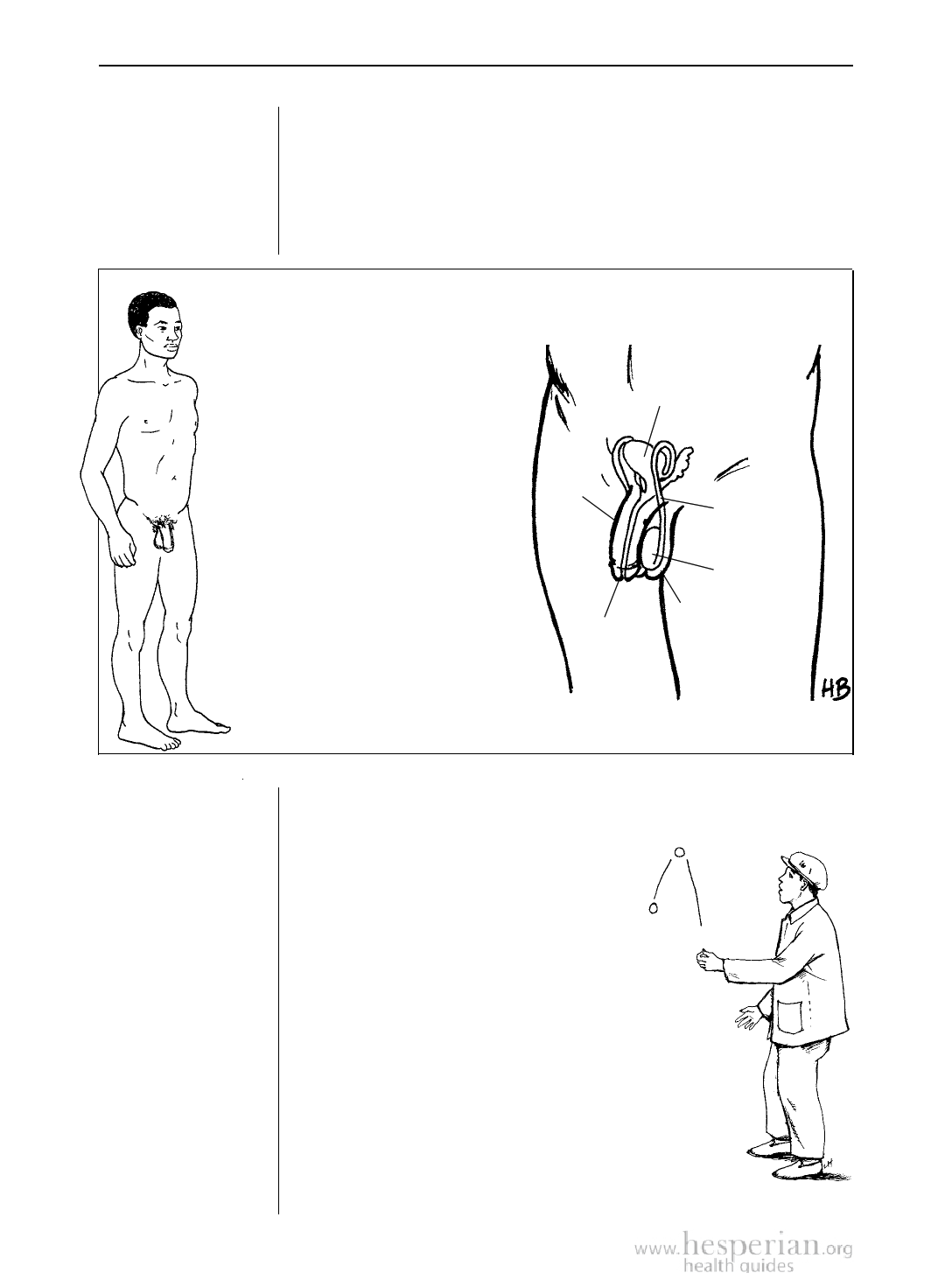 HB

www.hesperian.org
health guides