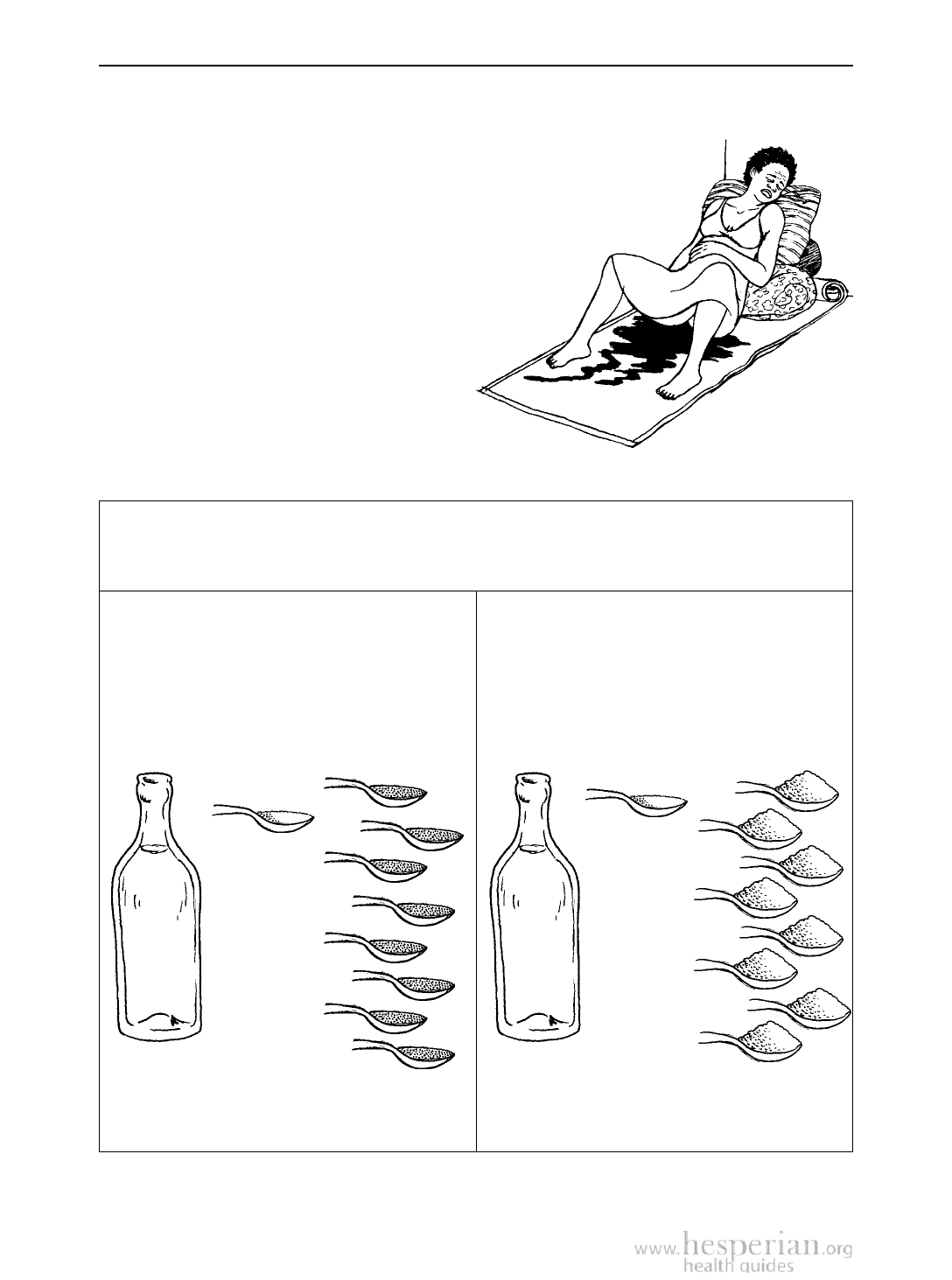 www.hesperian.org
health guides