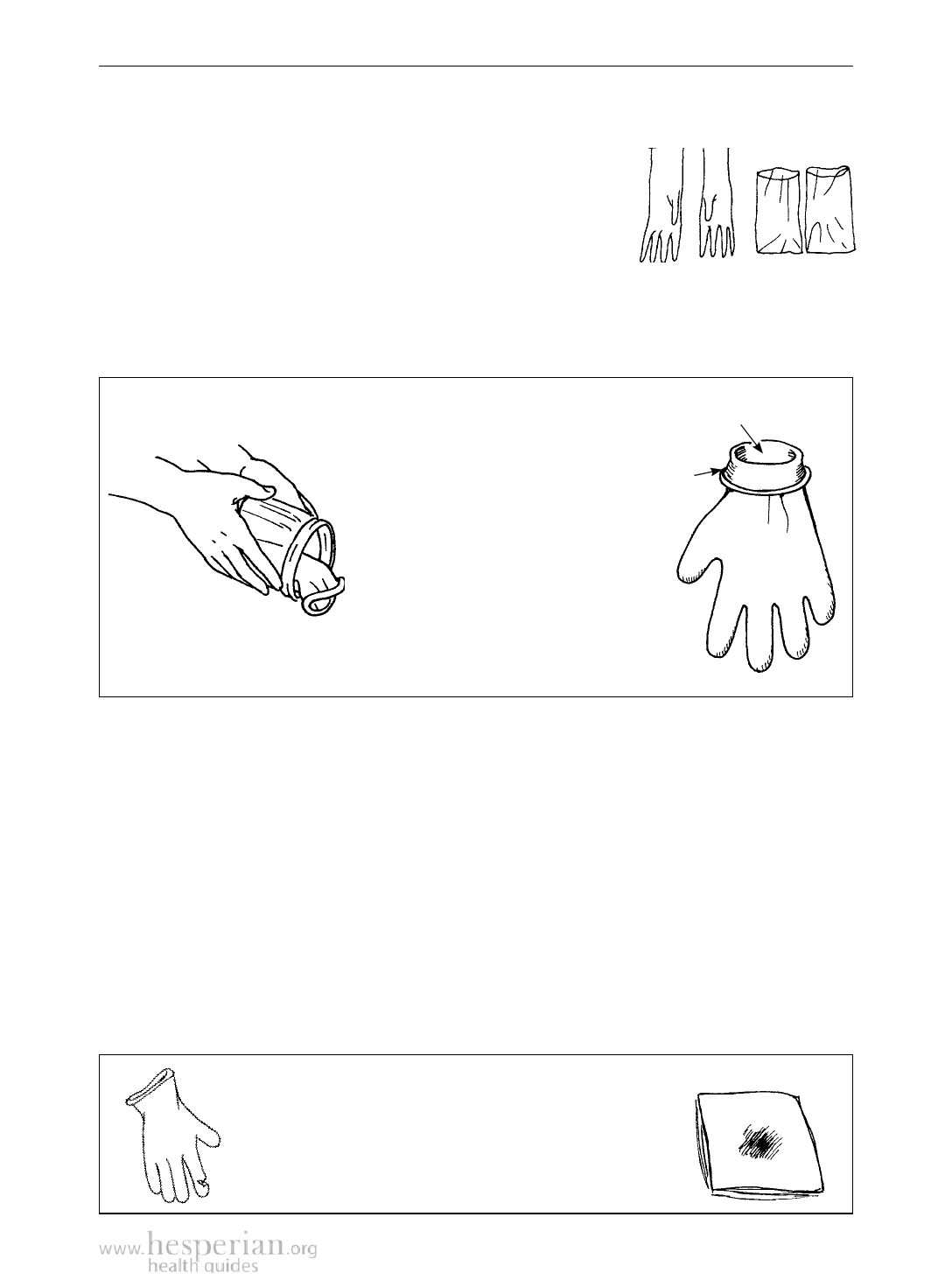 www.hesperian.org health guides