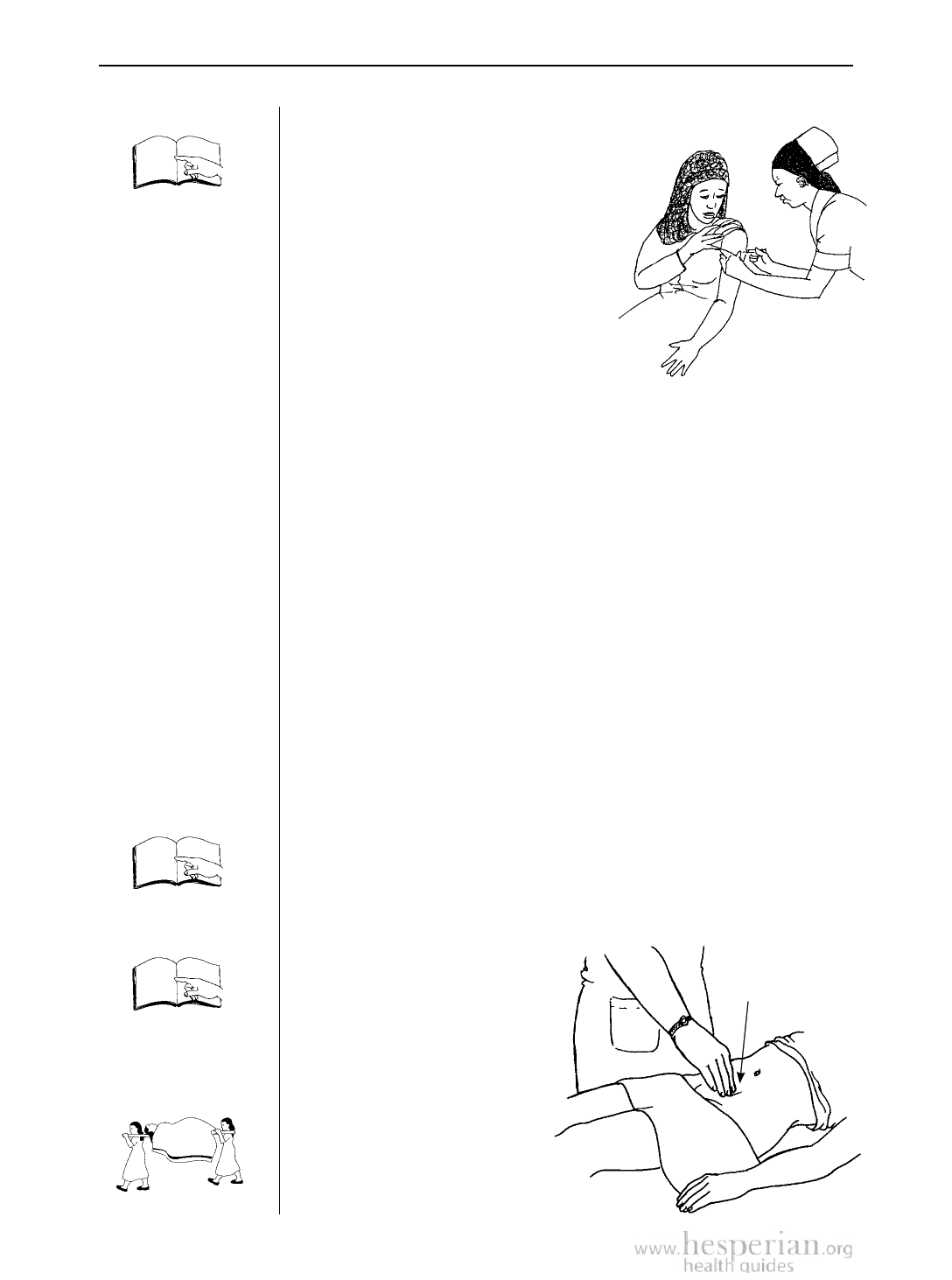 www.hesperian.org
health guides