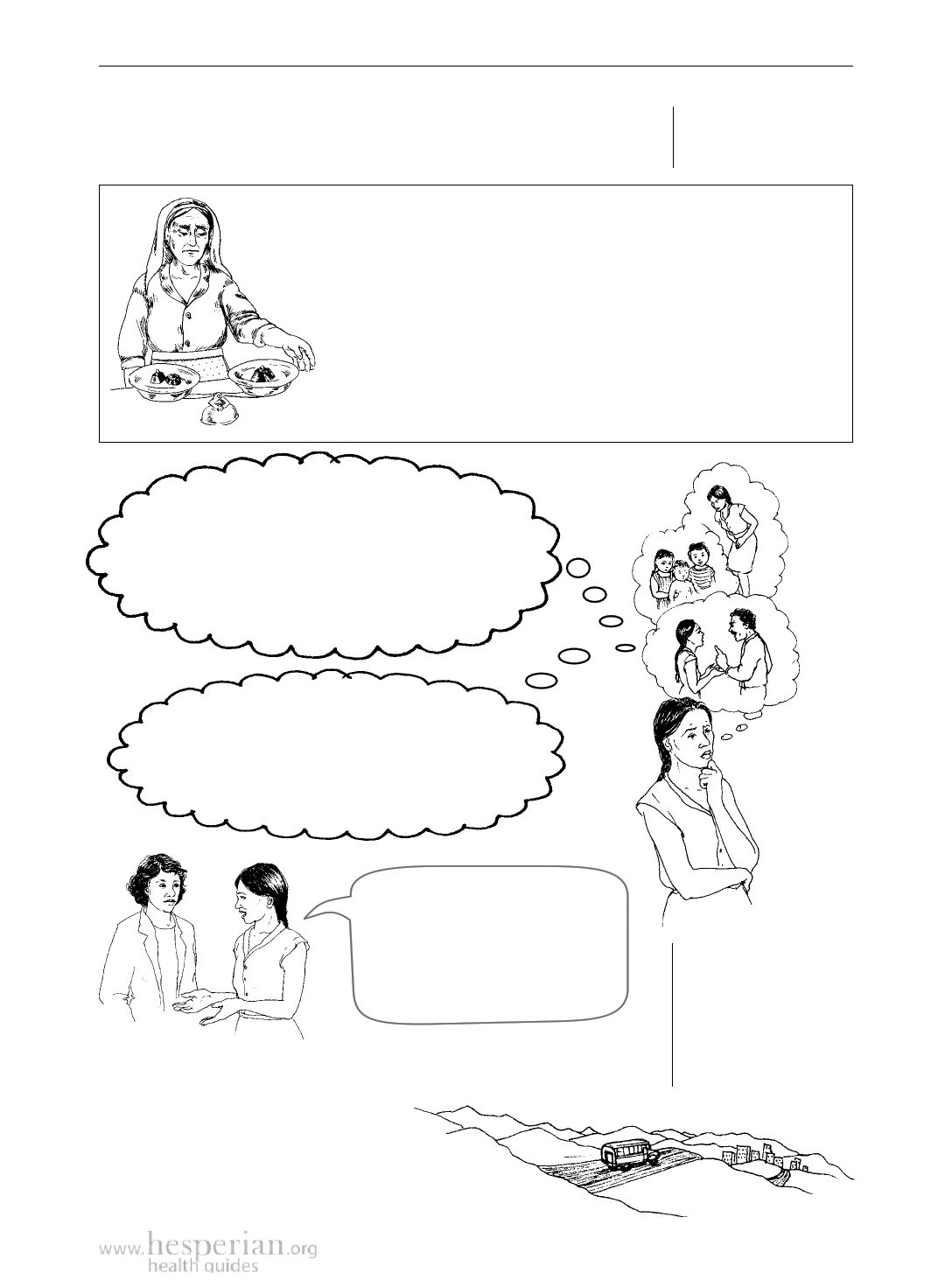 www.hesperian.org
health guides