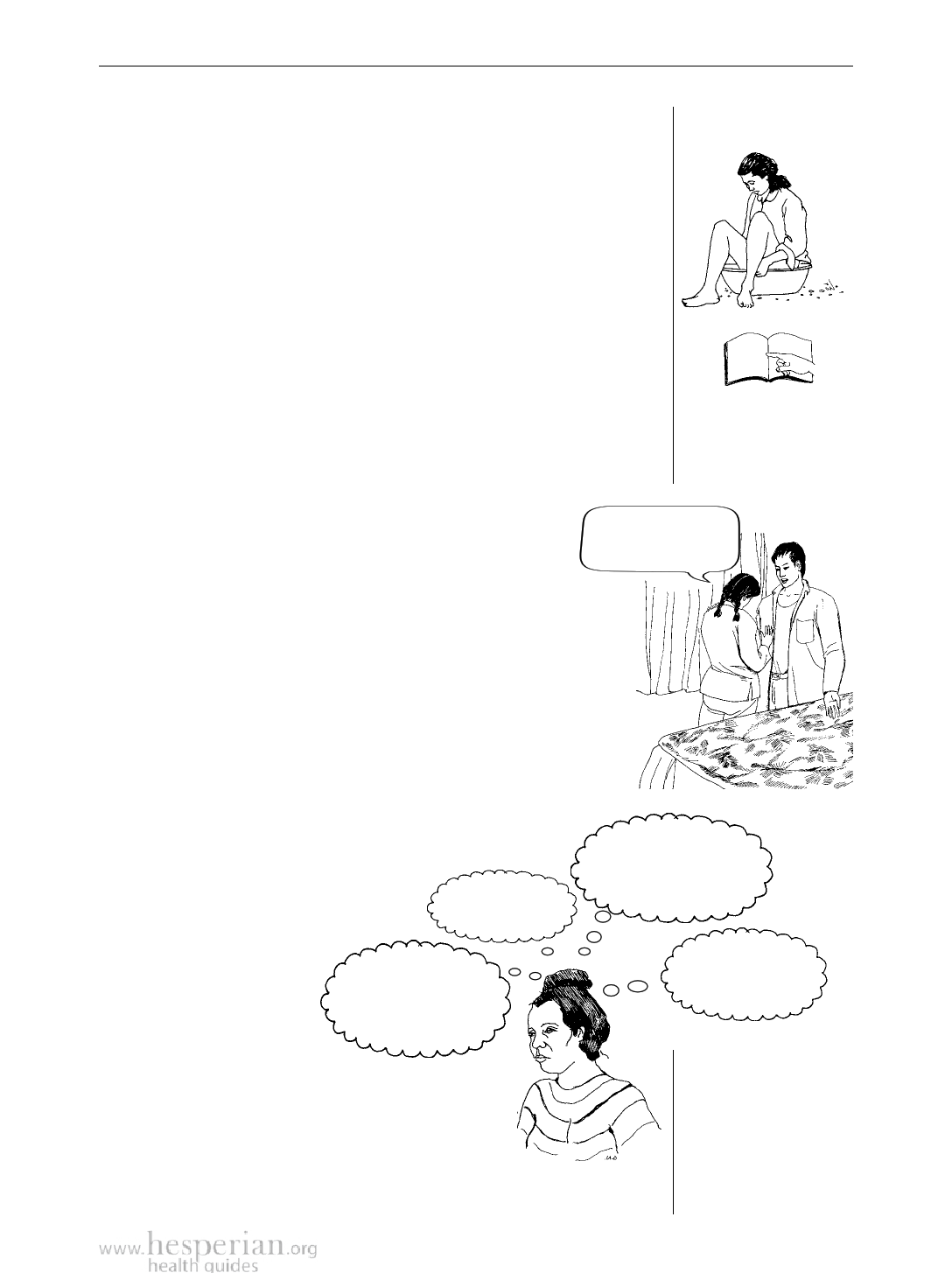 www.hesperian.org
health guides