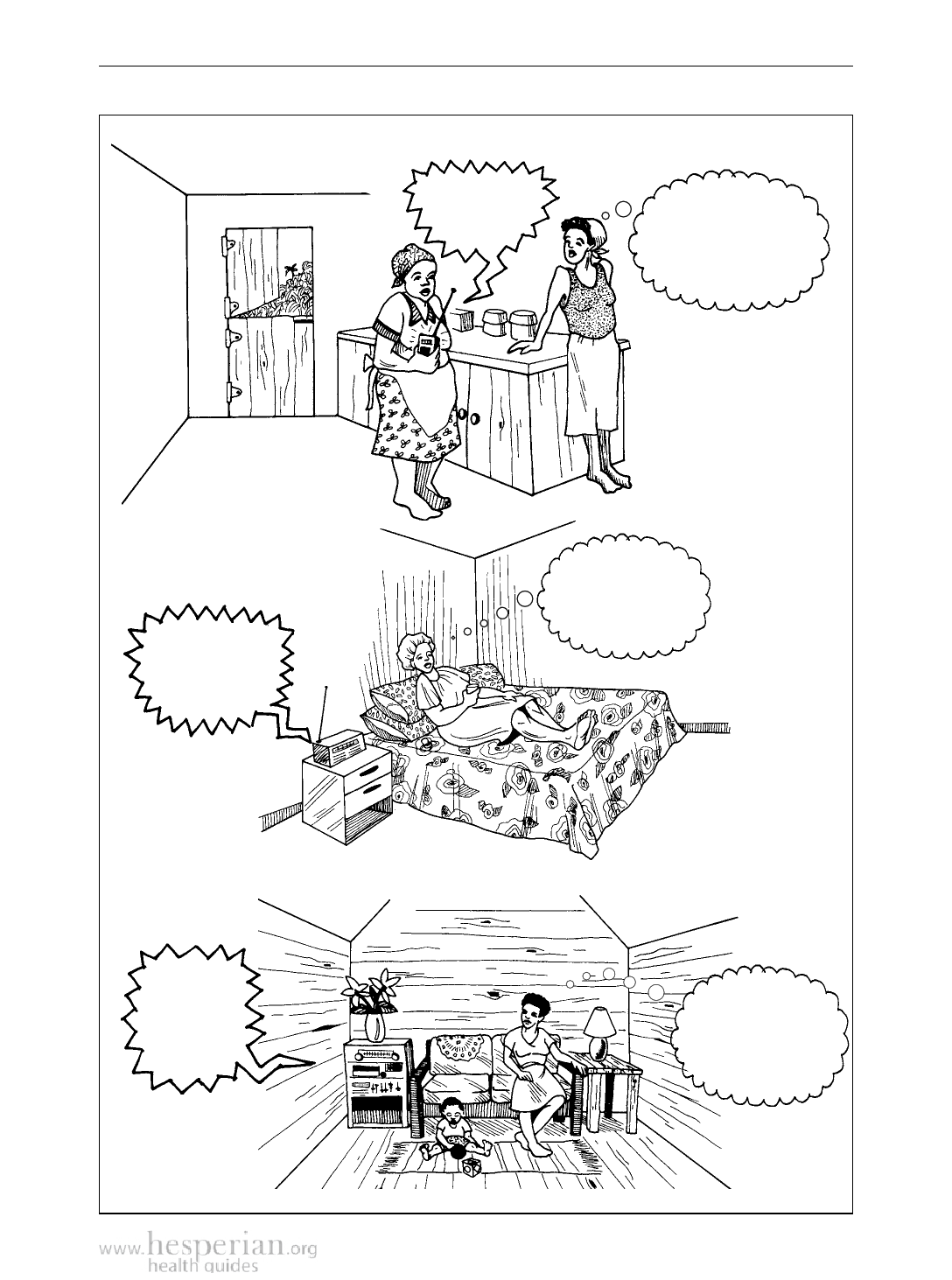 www.hesperian.org
health guides