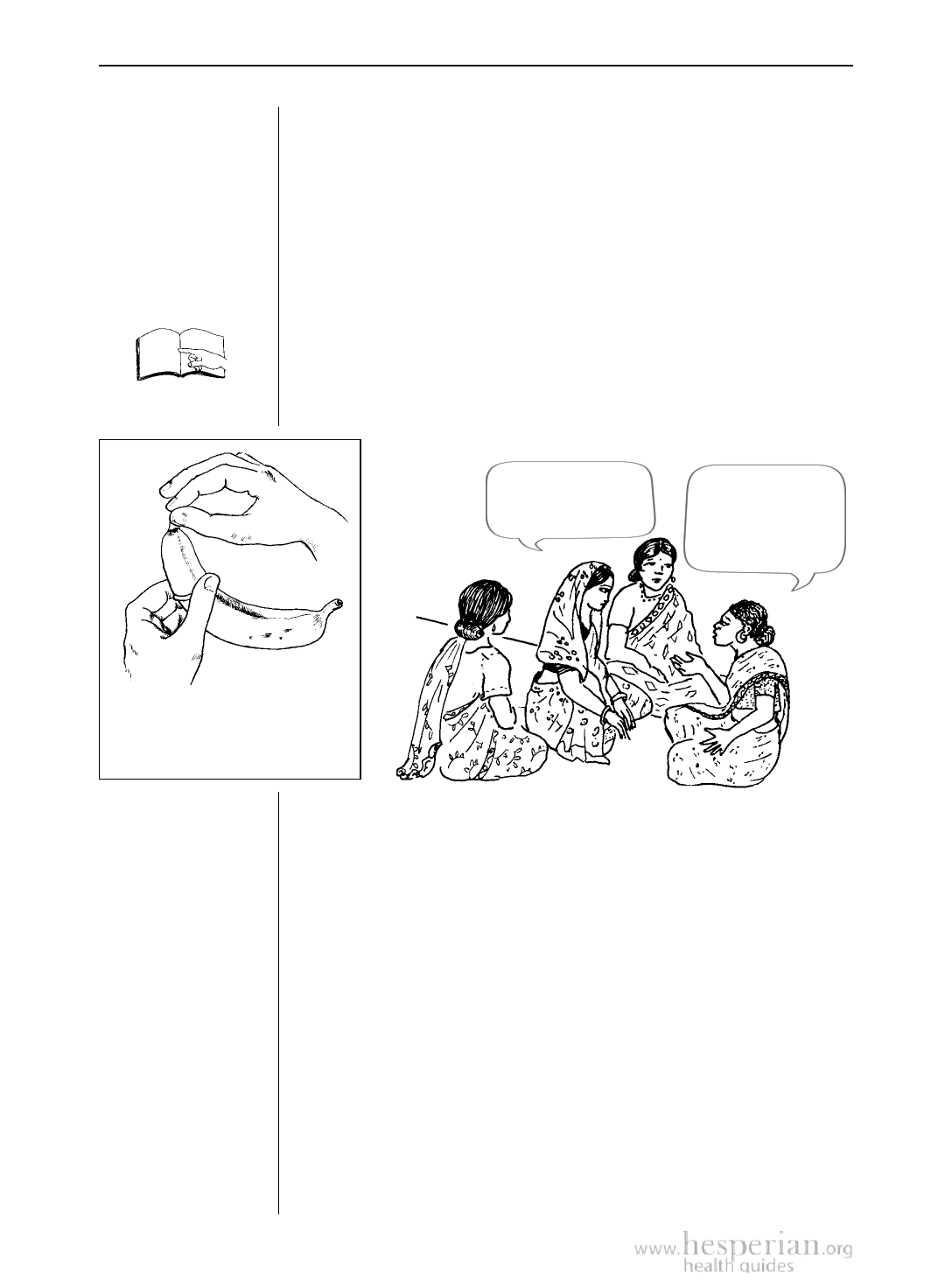 www.hesperian.org
health guides