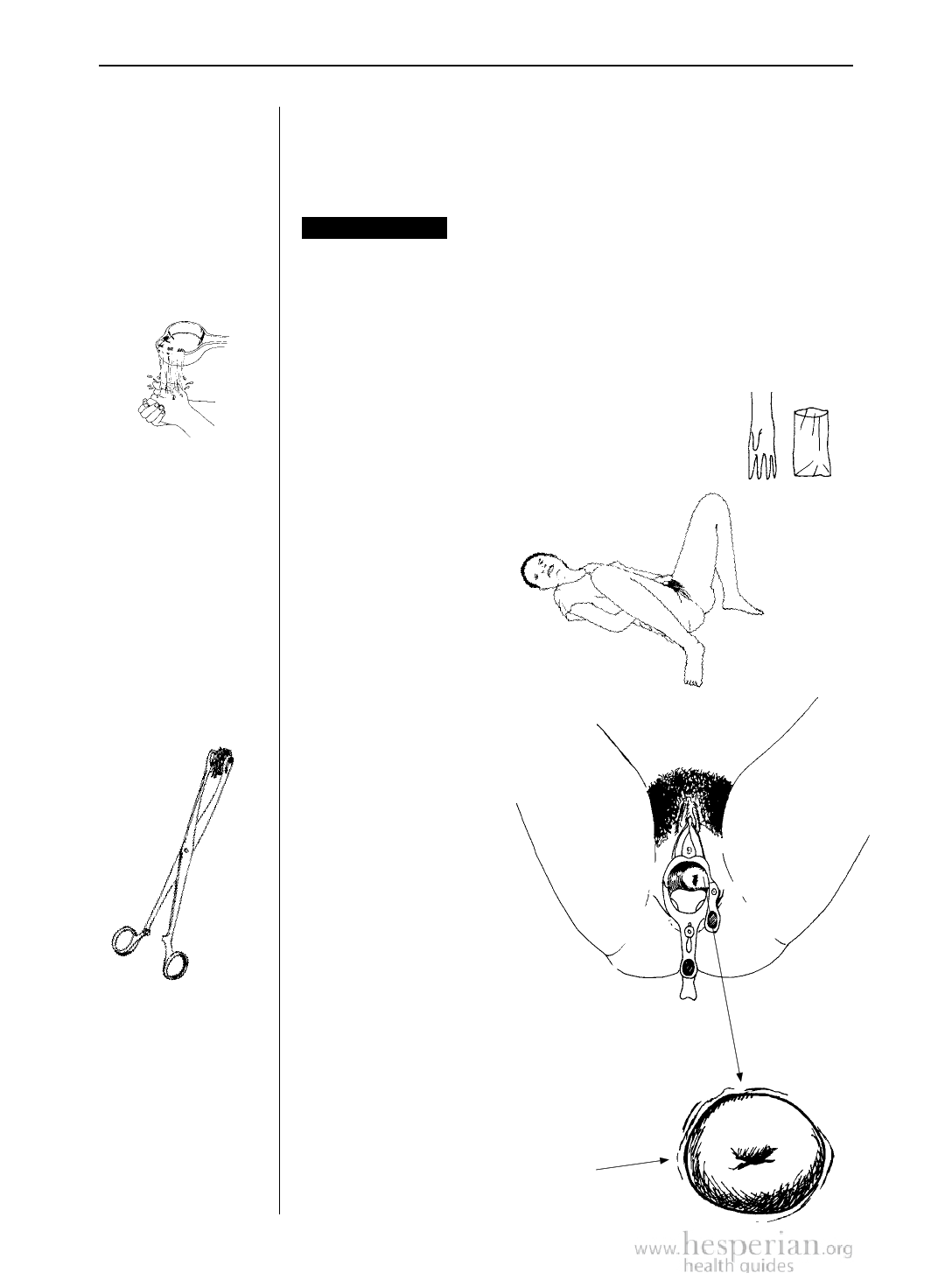 www.hesperian.org
health guides