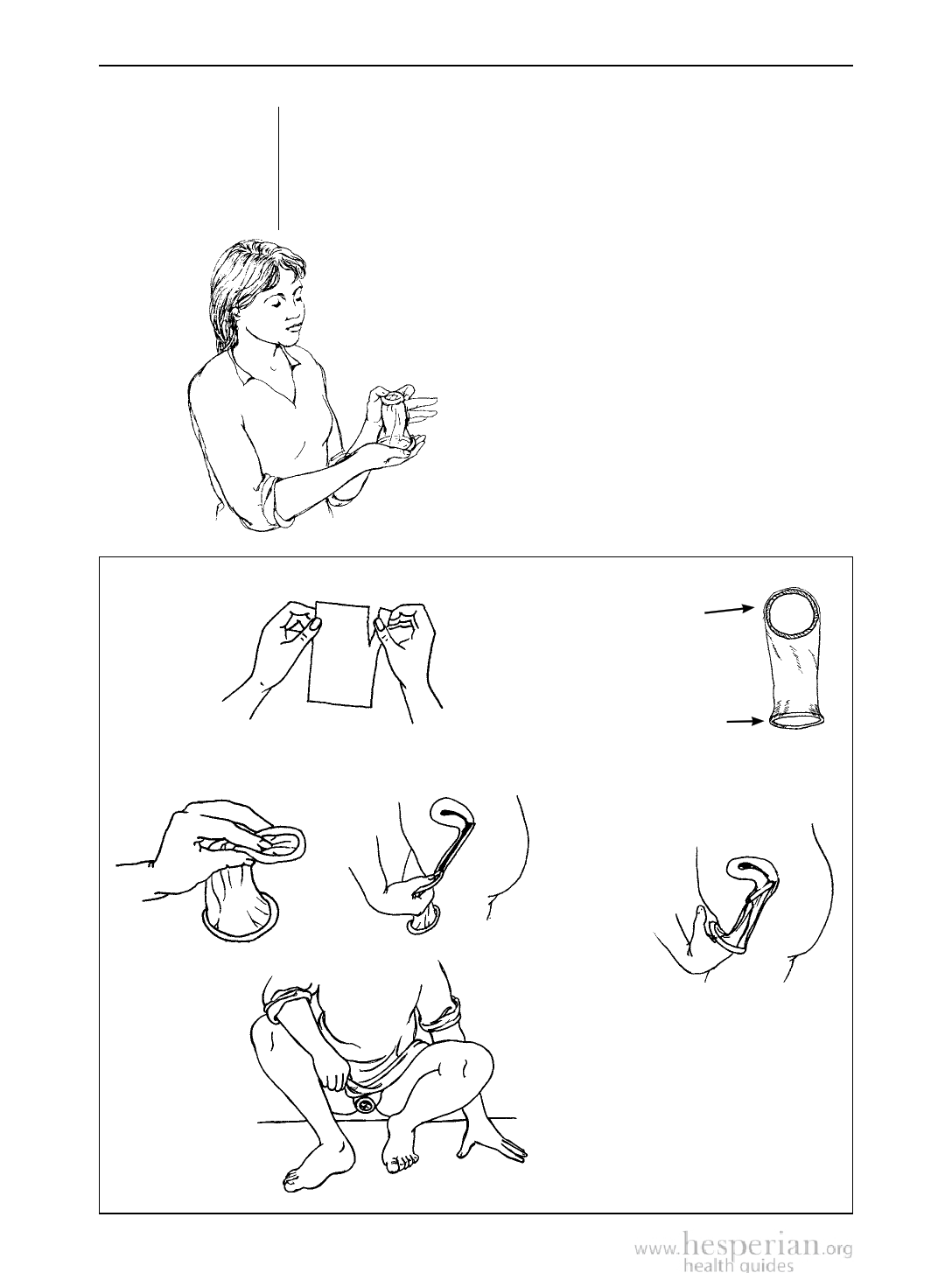 www.hesperian.org
health guides