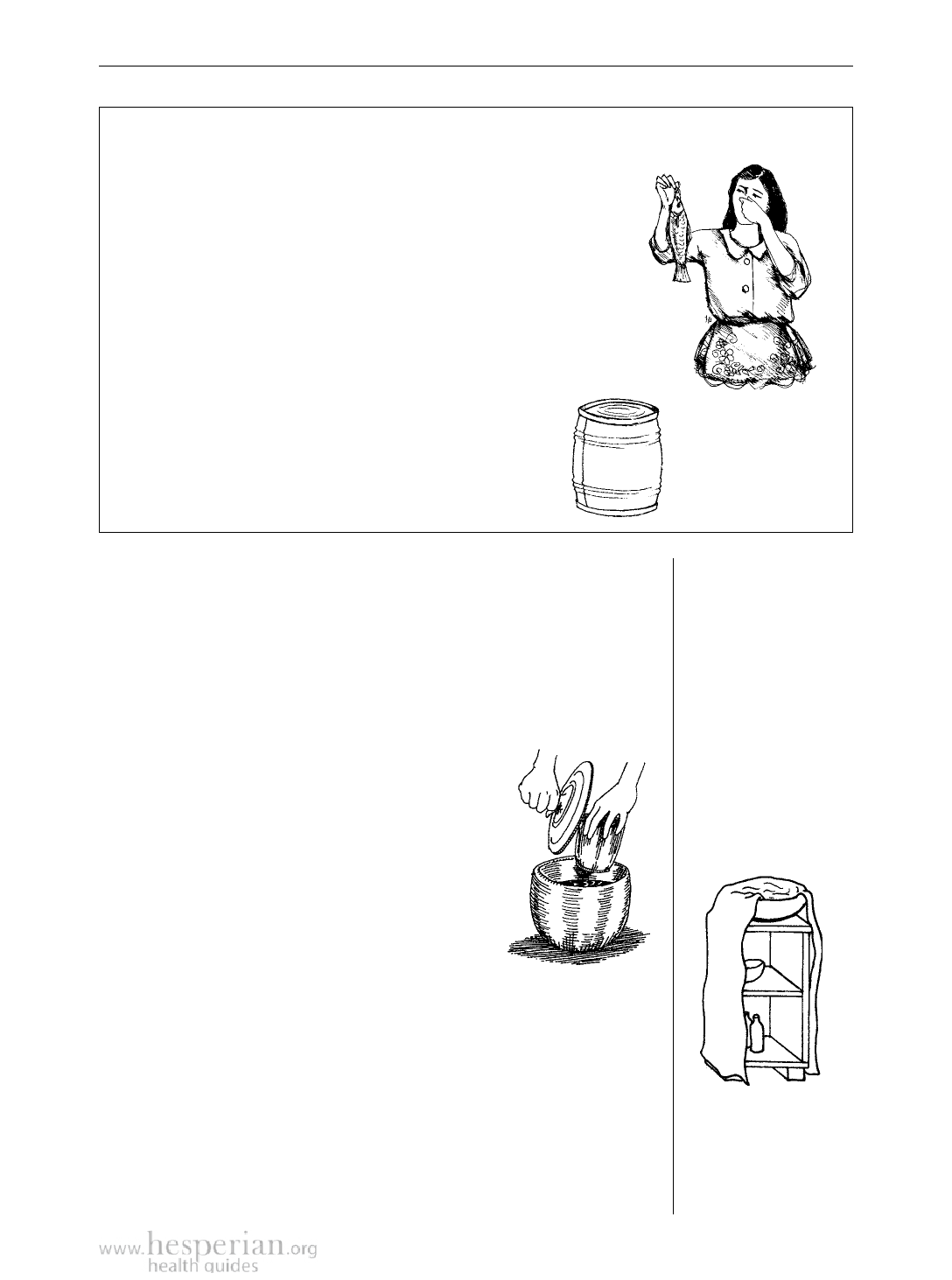 www.hesperian.org
health guides