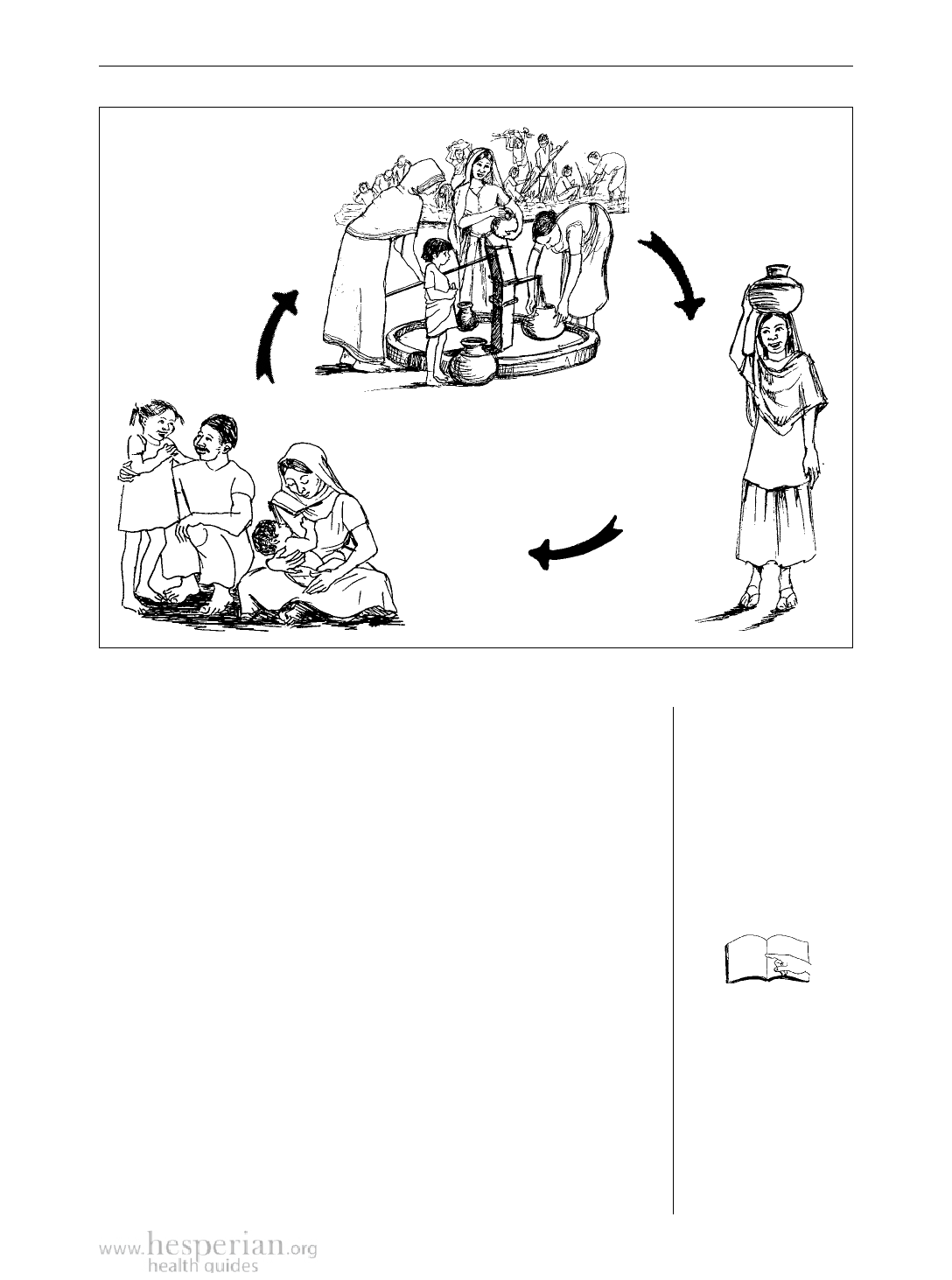 www.hesperian.org
health guides