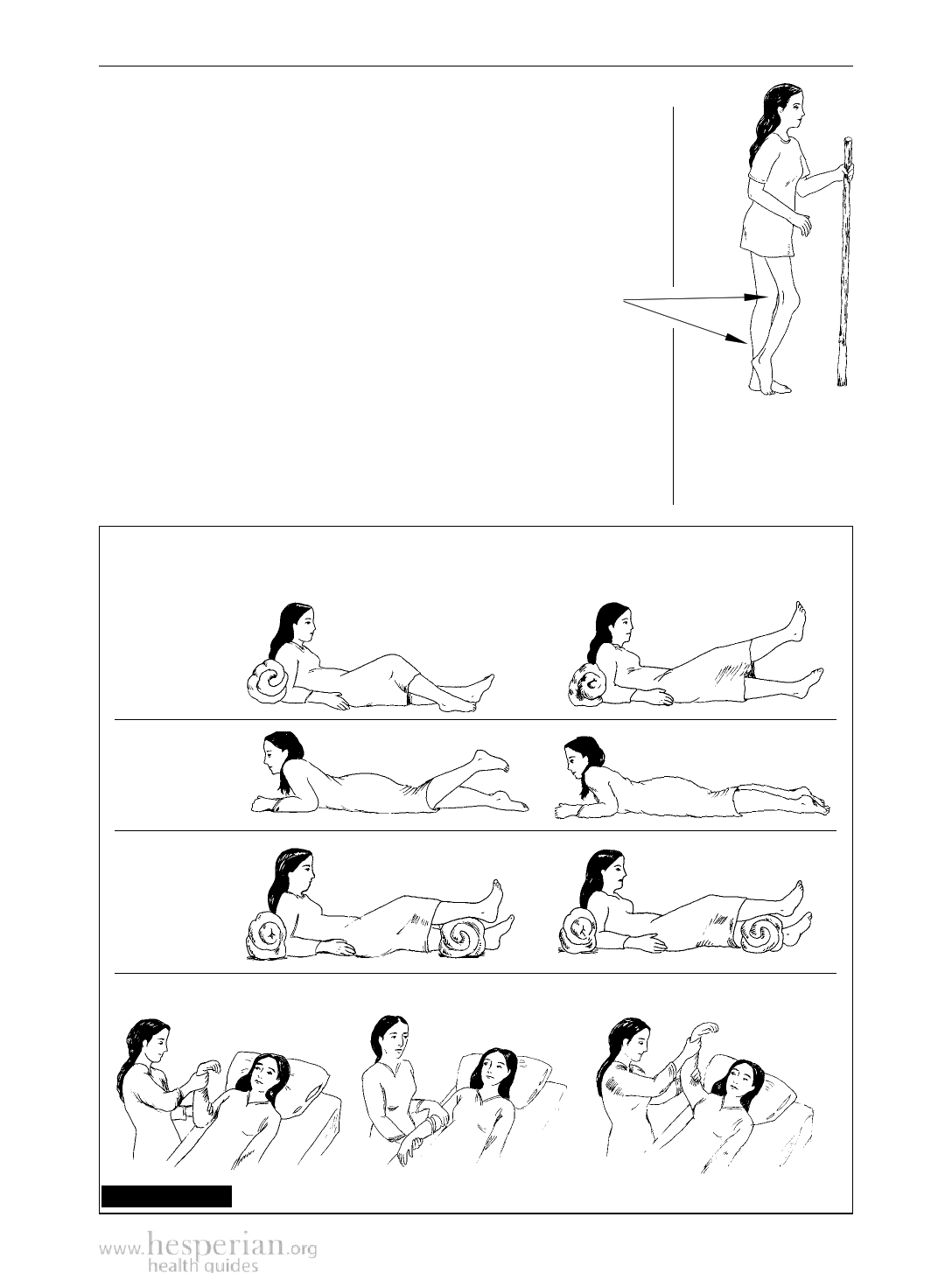 www.hesperian.org
health guides