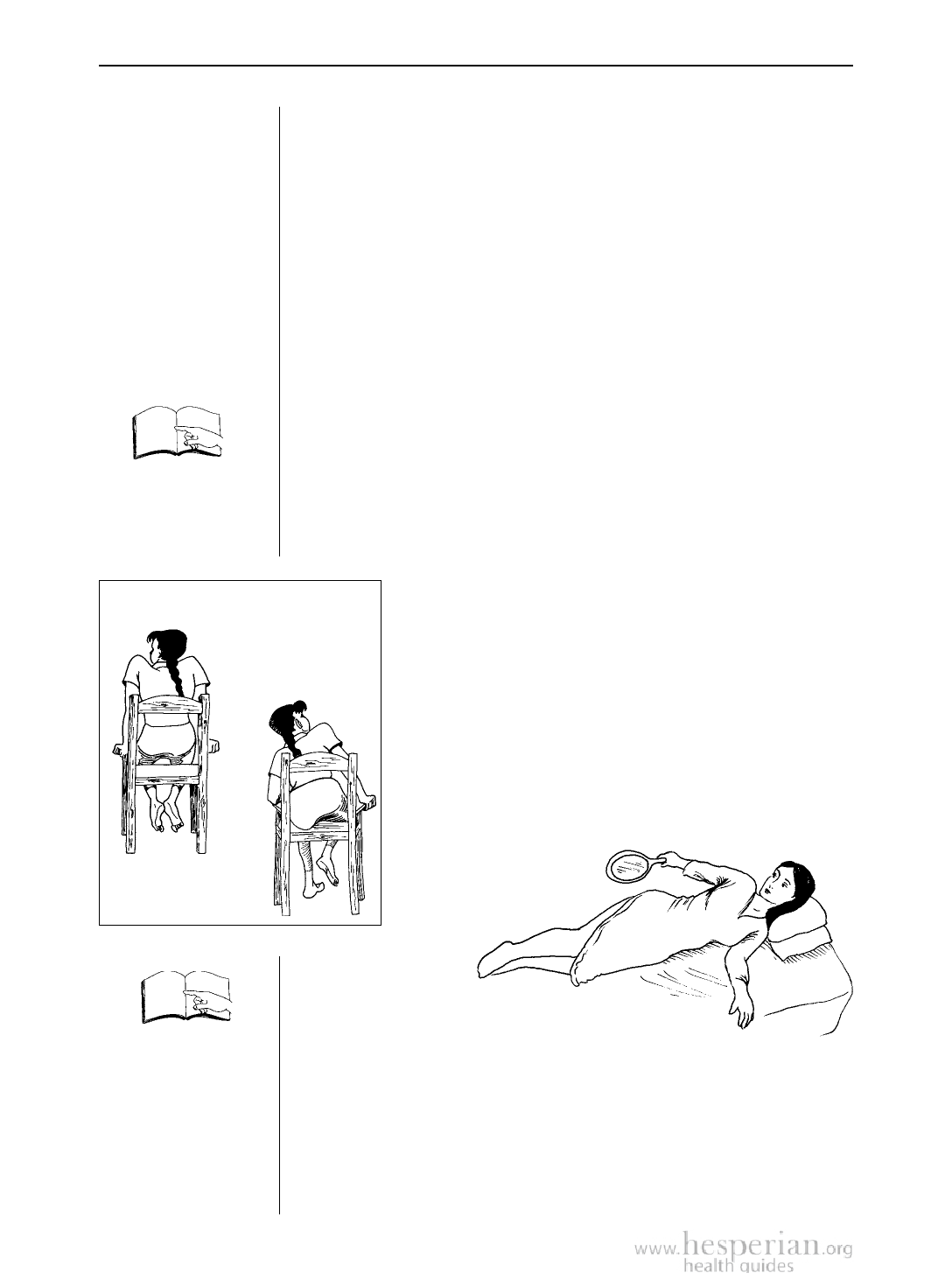 www.hesperian.org
health guides