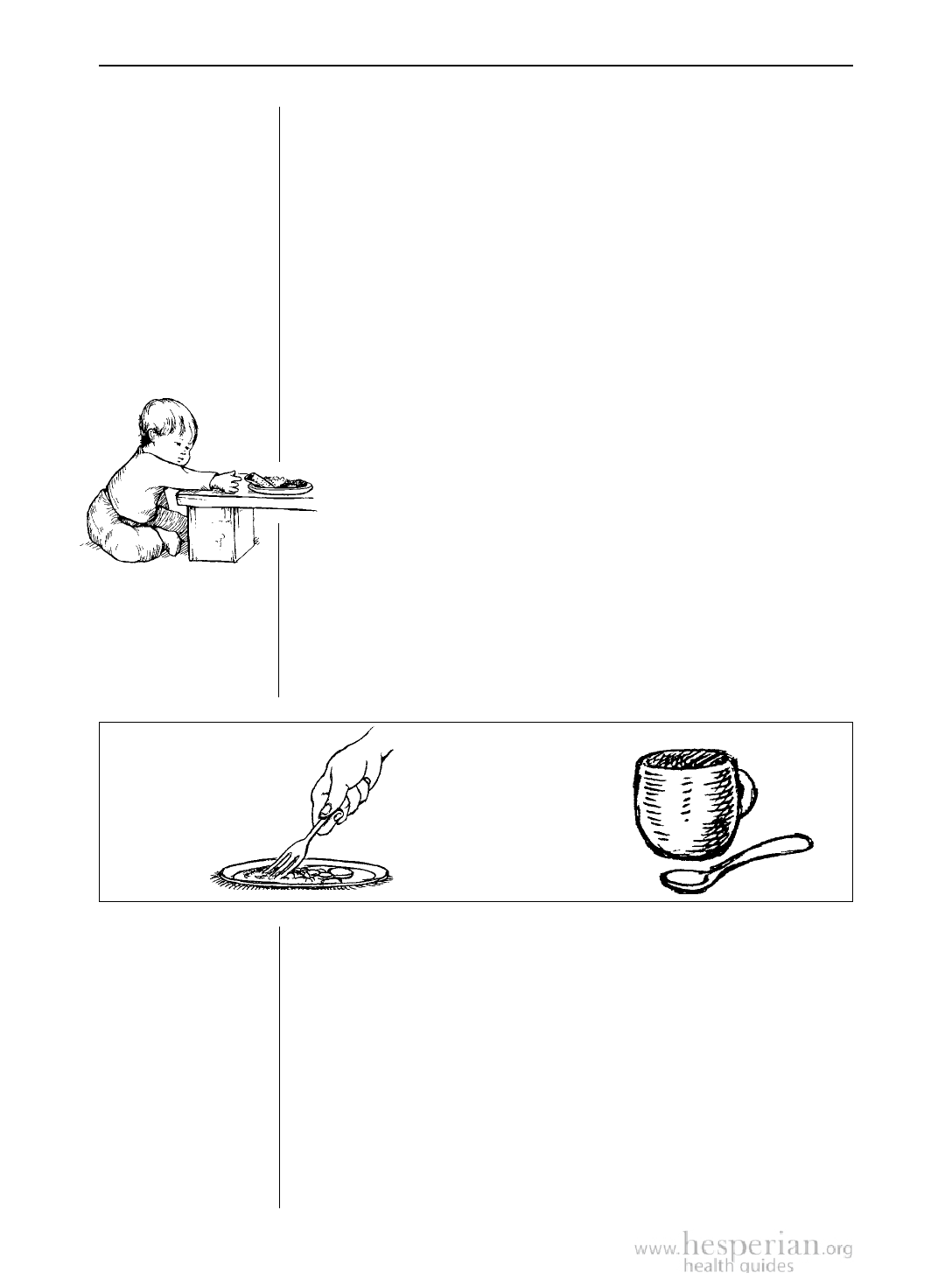 www.hesperian.org health guides