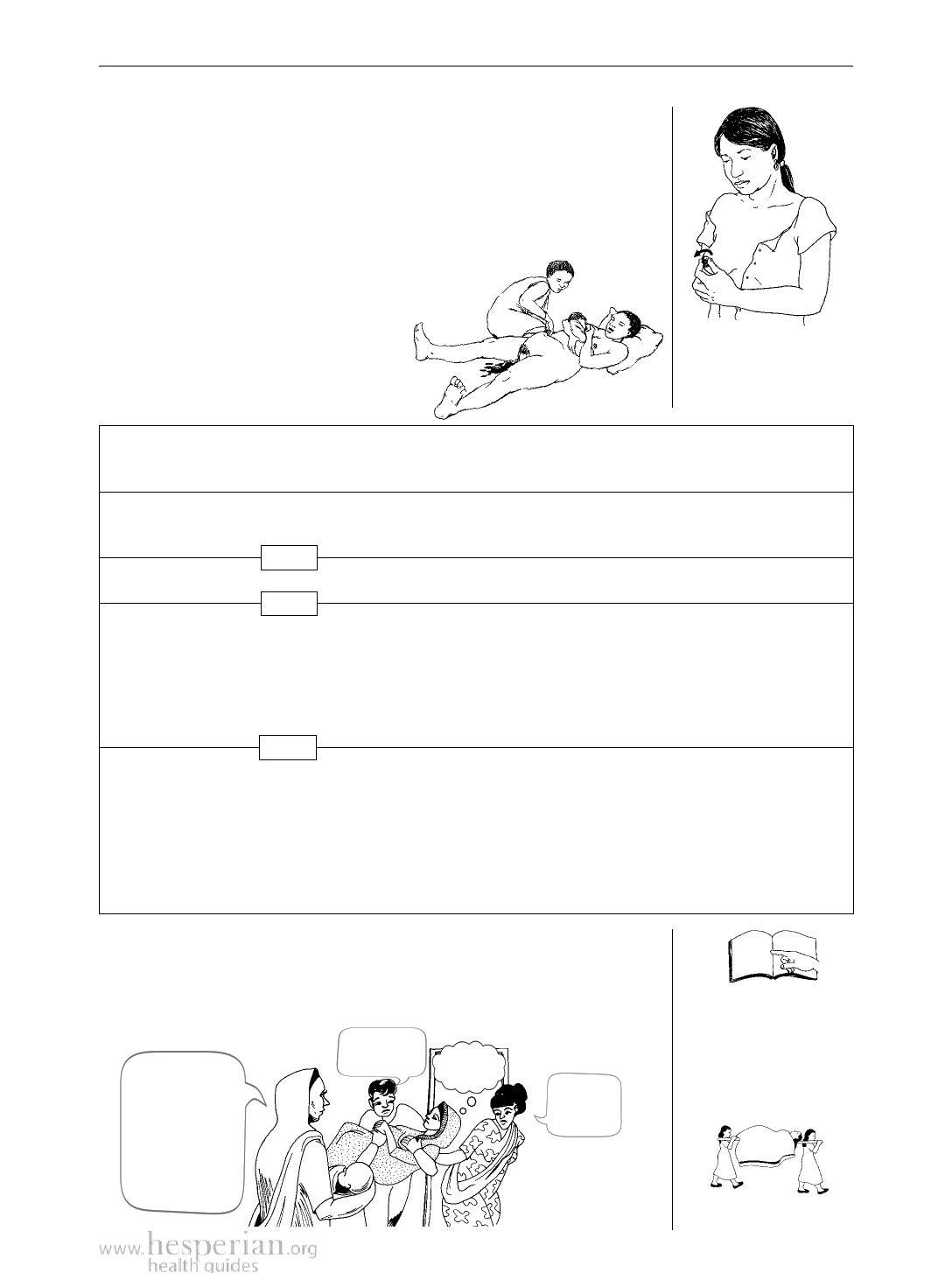 www.hesperian.org
health guides