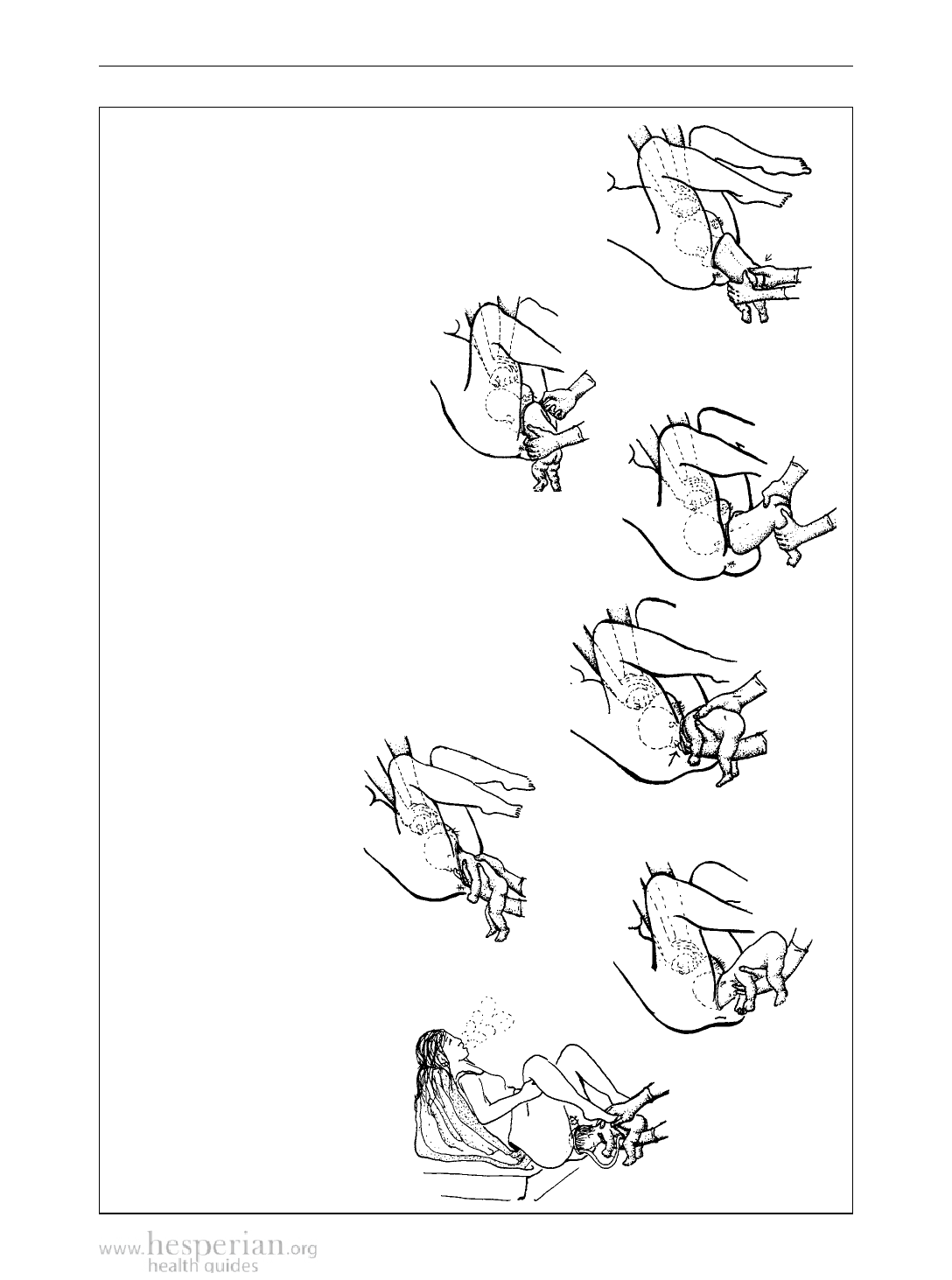 www.hesperian.org
health guides