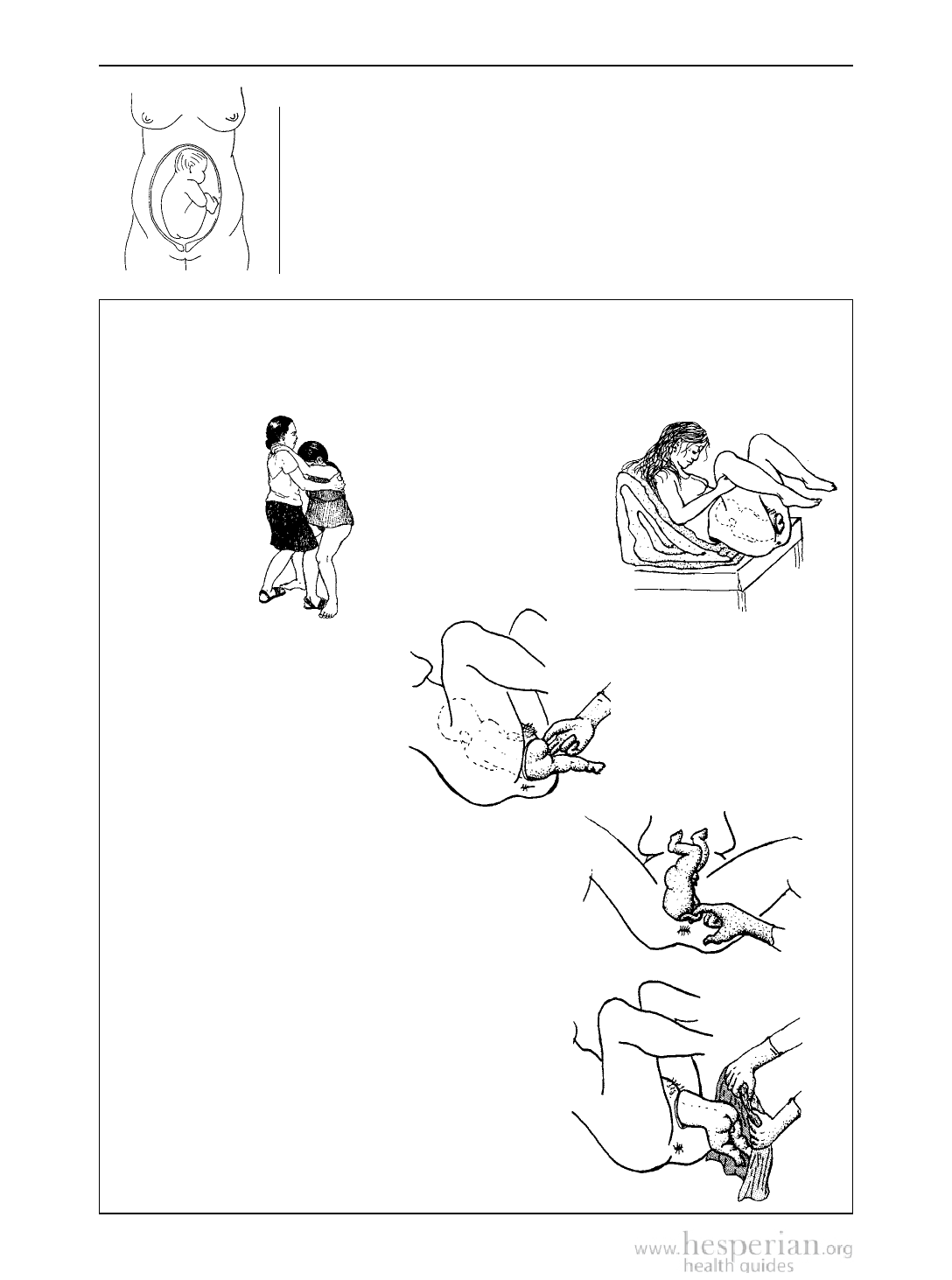 www.hesperian.org
health guides