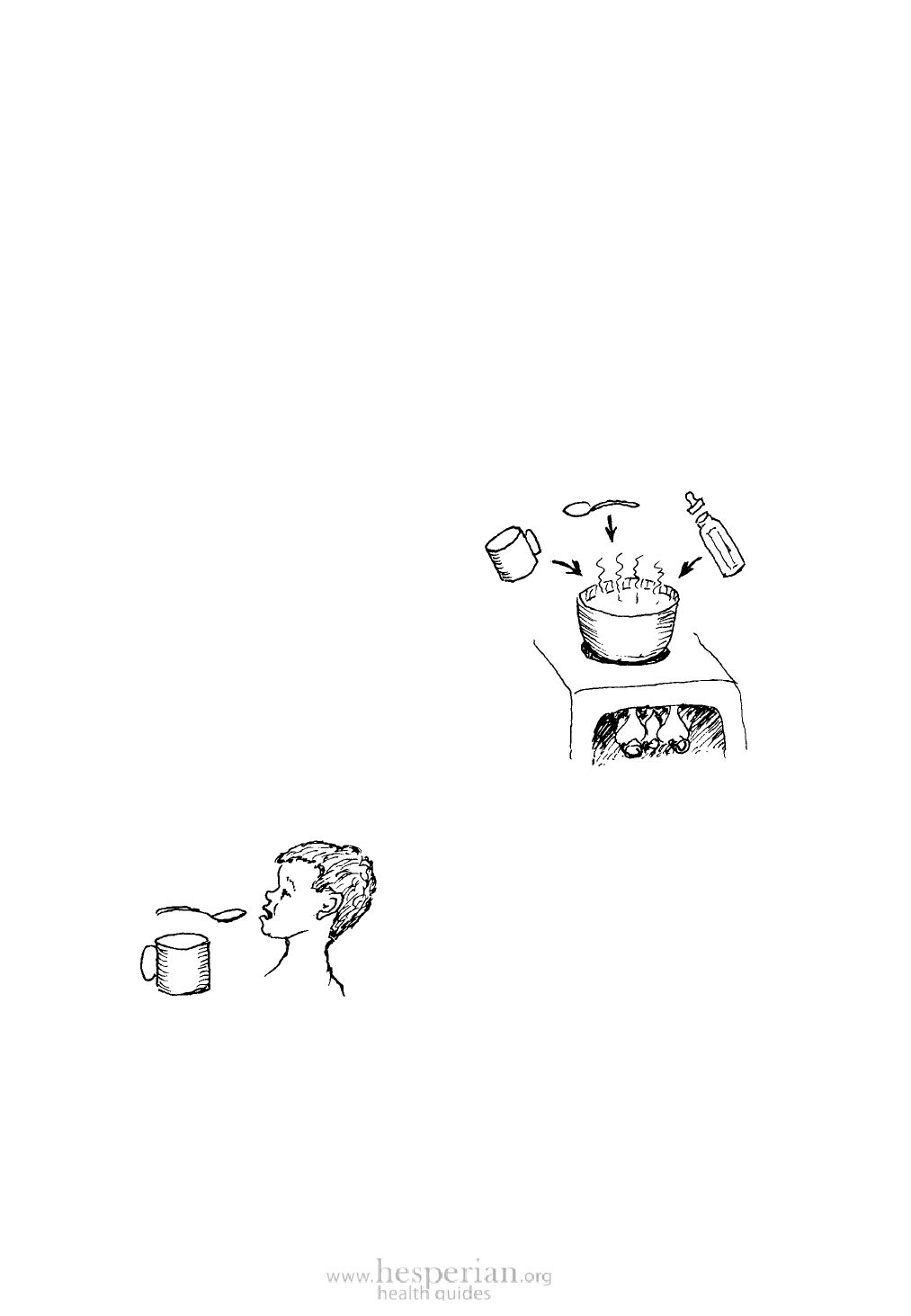 www.hesperian.org
health guides