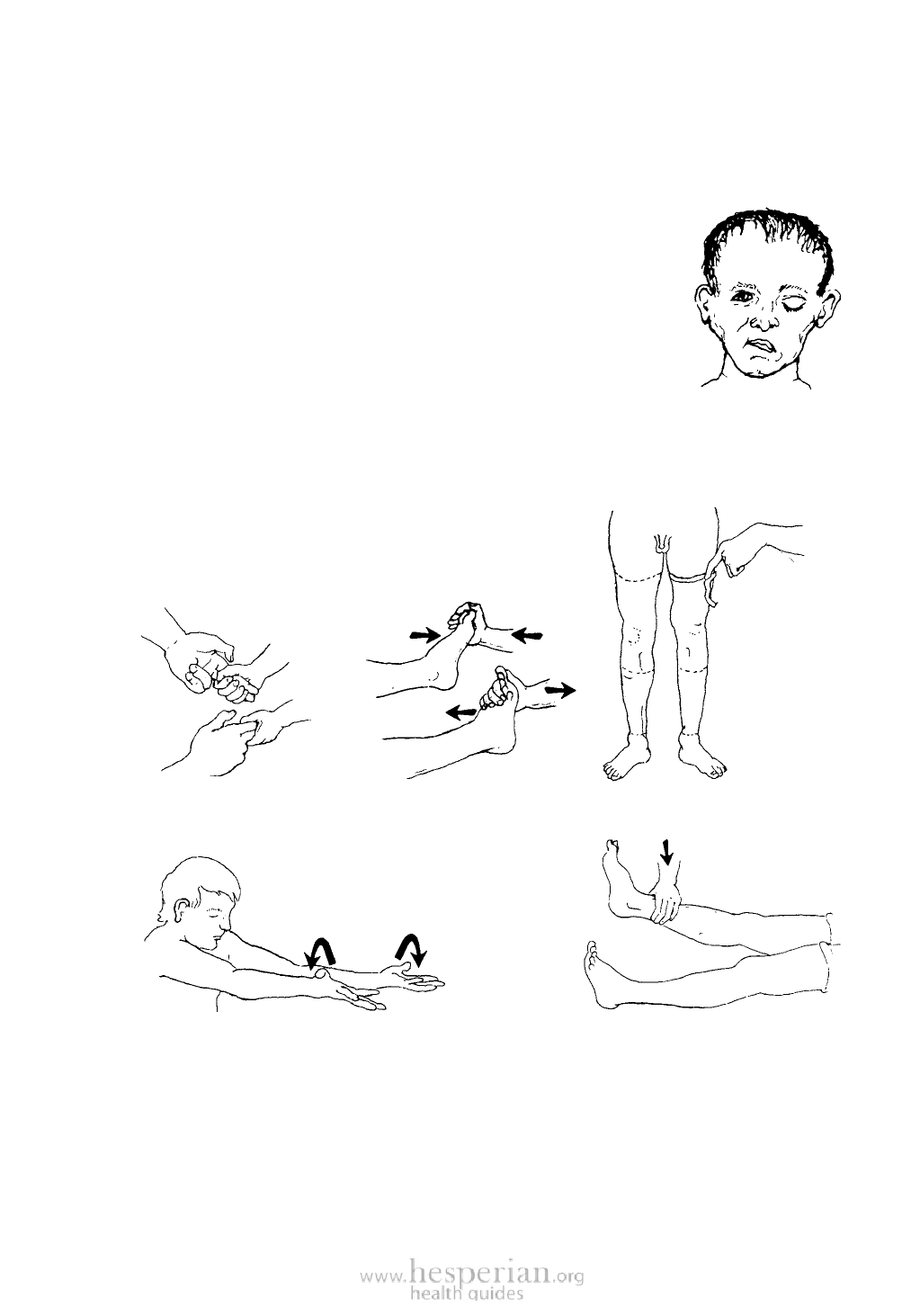 www.hesperian.org
health guides