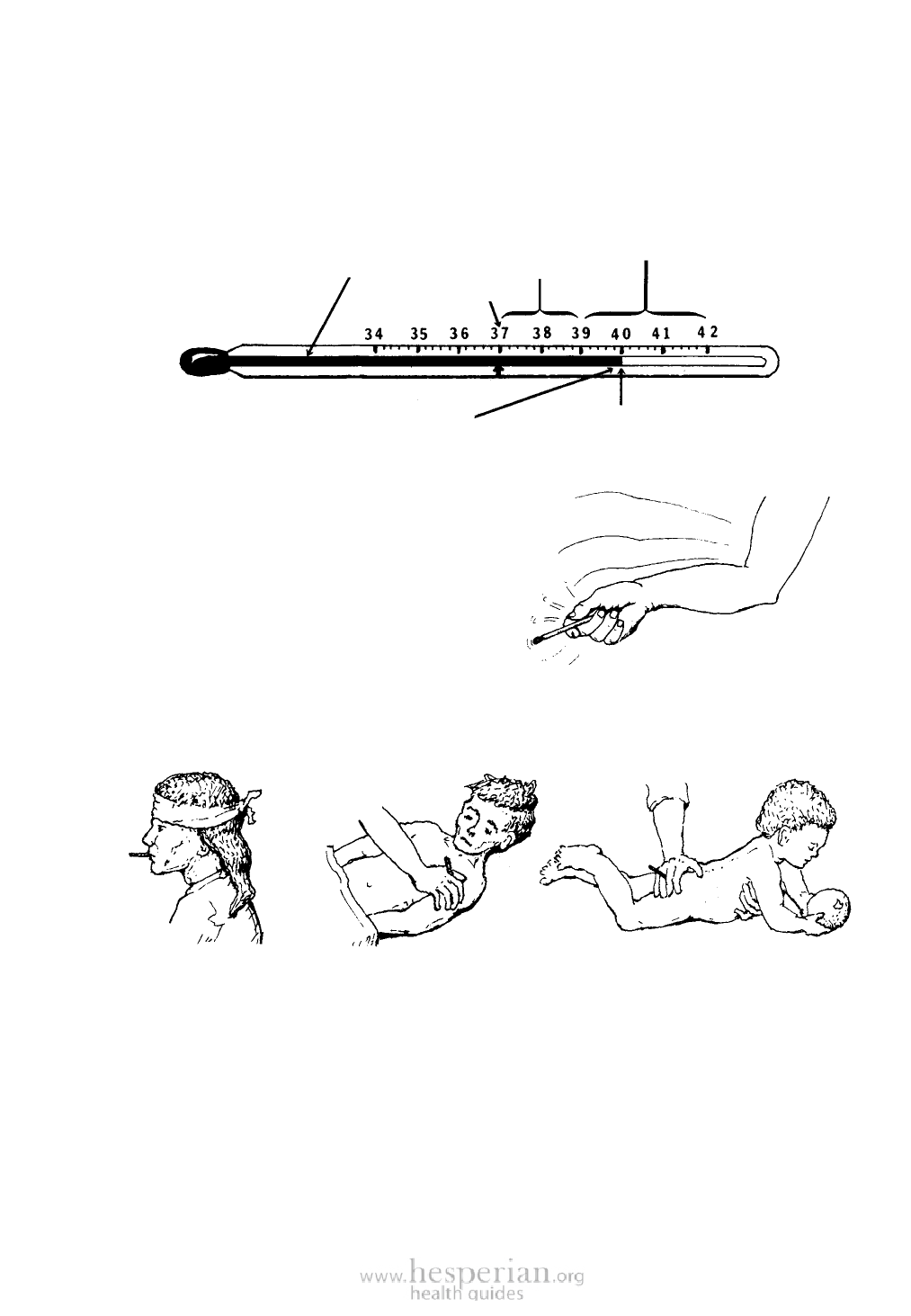 34 35 36 37 38 39 40 41 42

www.hesperian.org
health guides