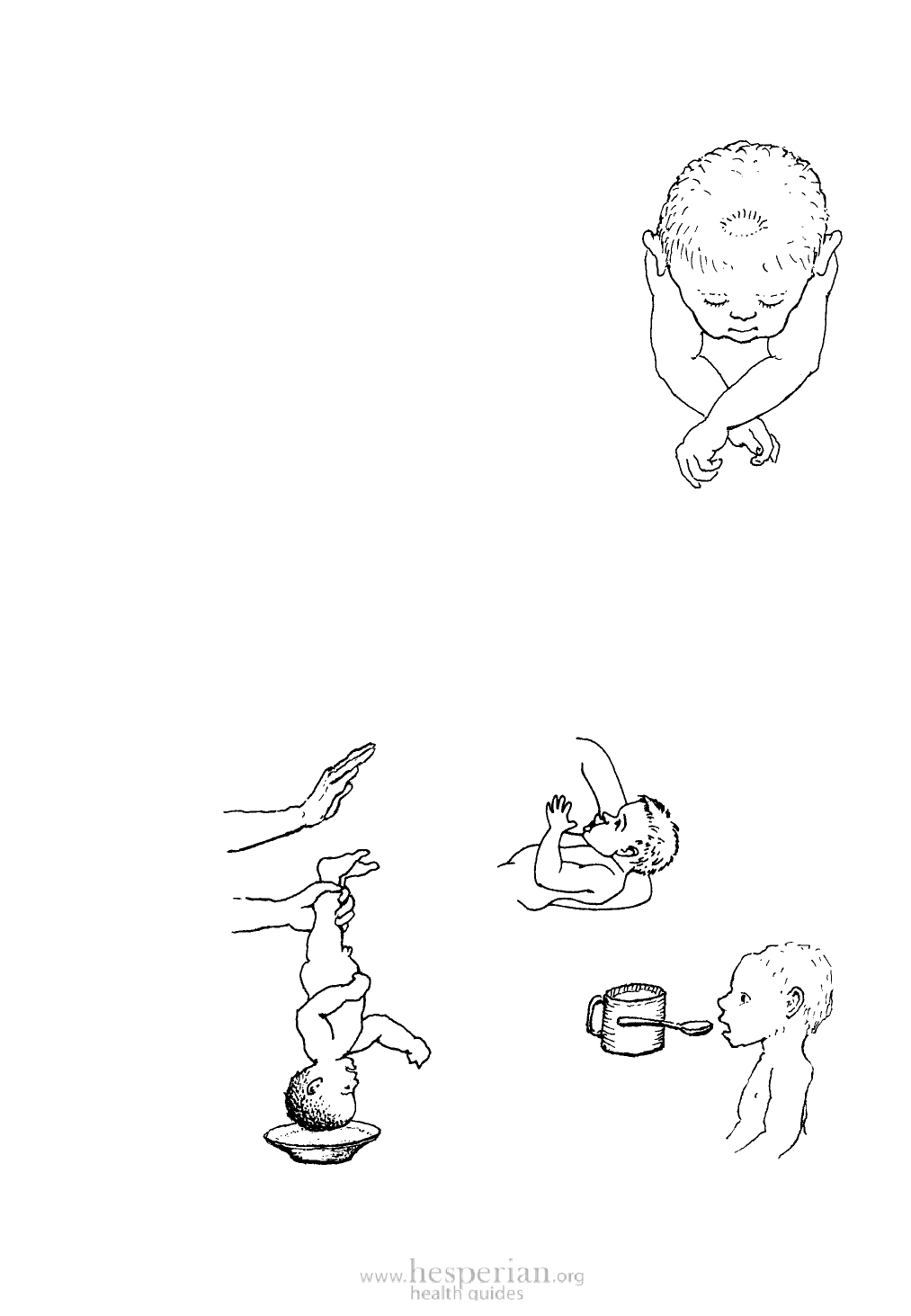 www.hesperian.org
health guides