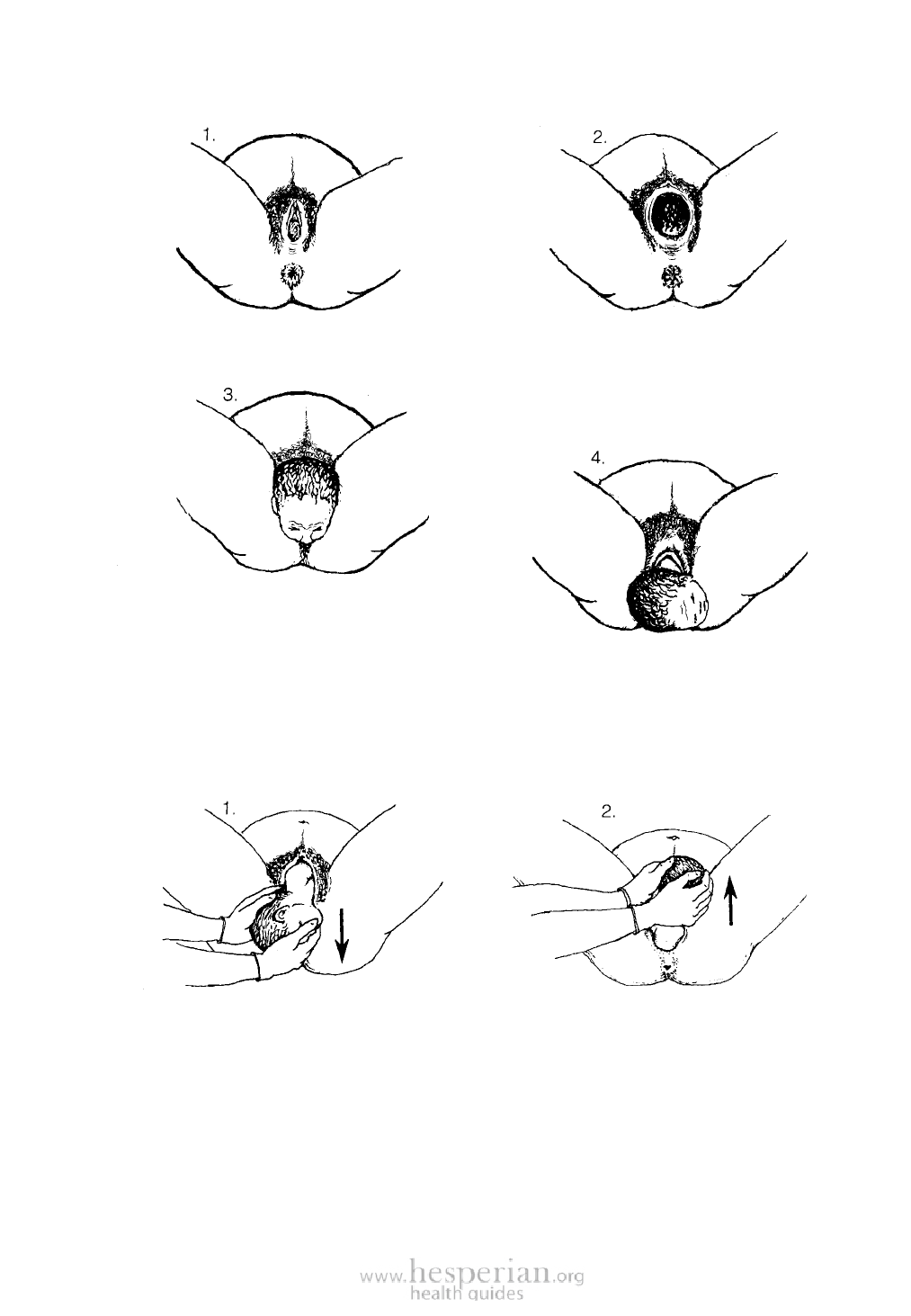 1.

2.

3.

4.

1.

2.

www.hesperian.org
health guides