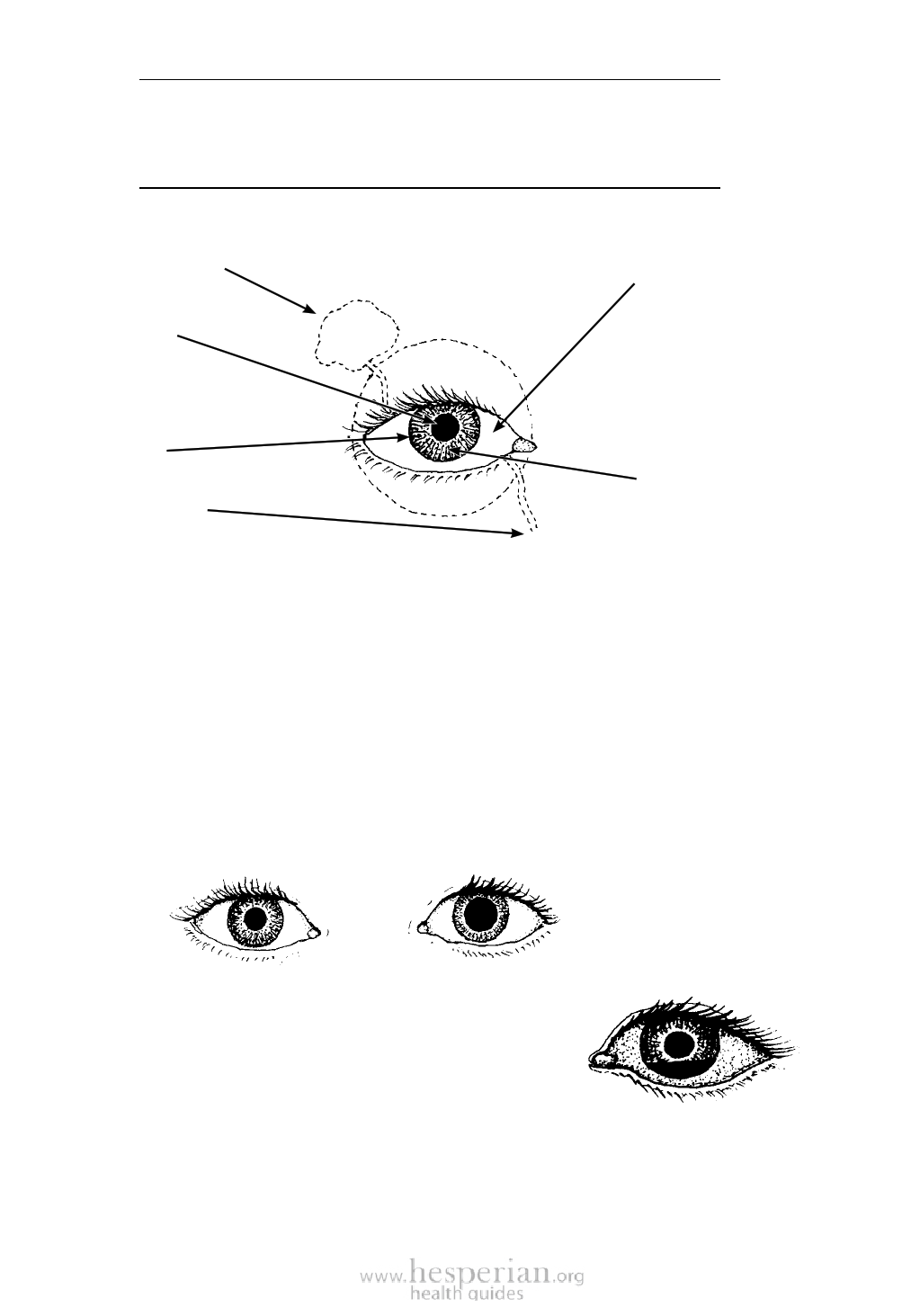 www.hesperian.org
health guides