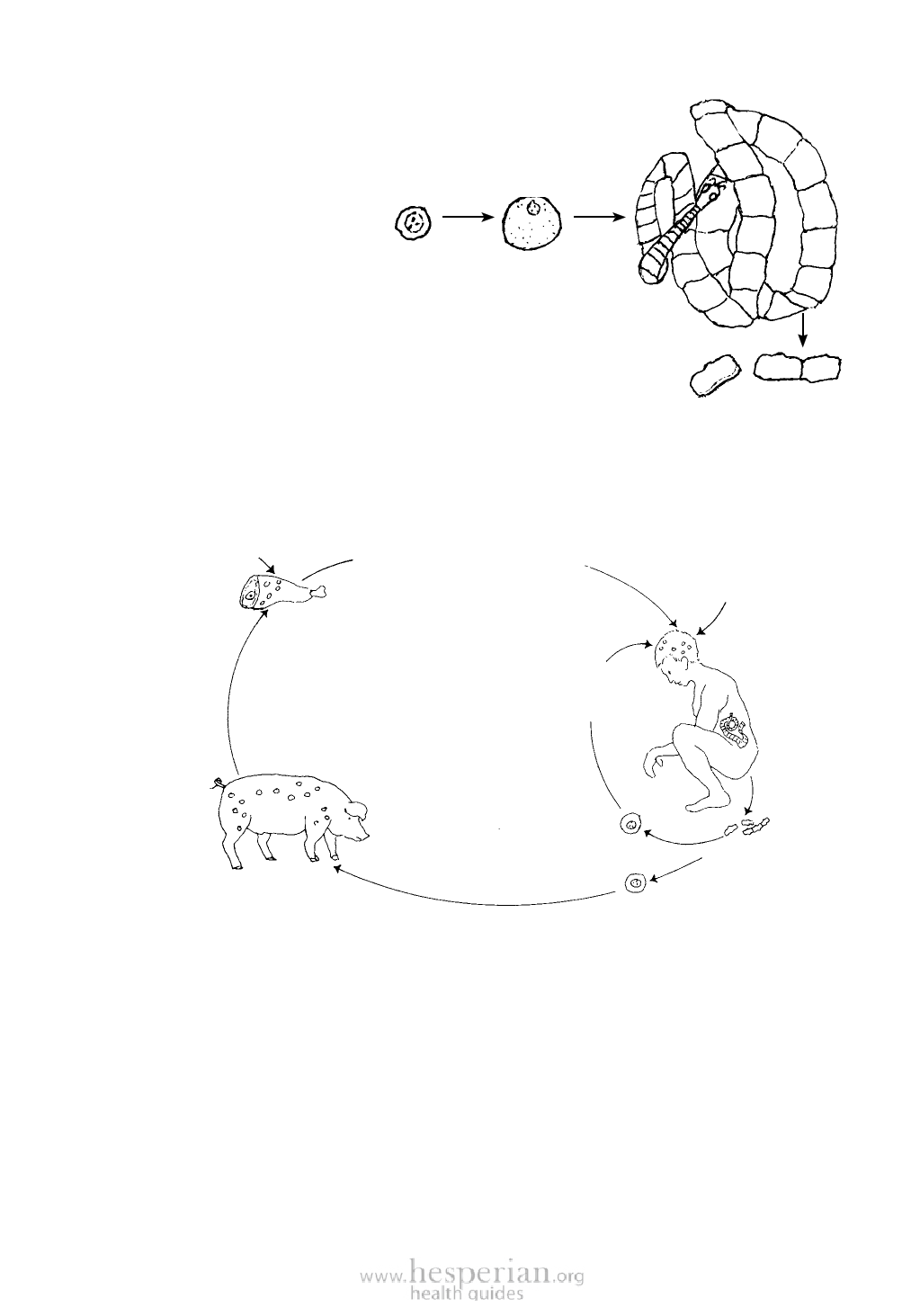 www.hesperian.org
health guides