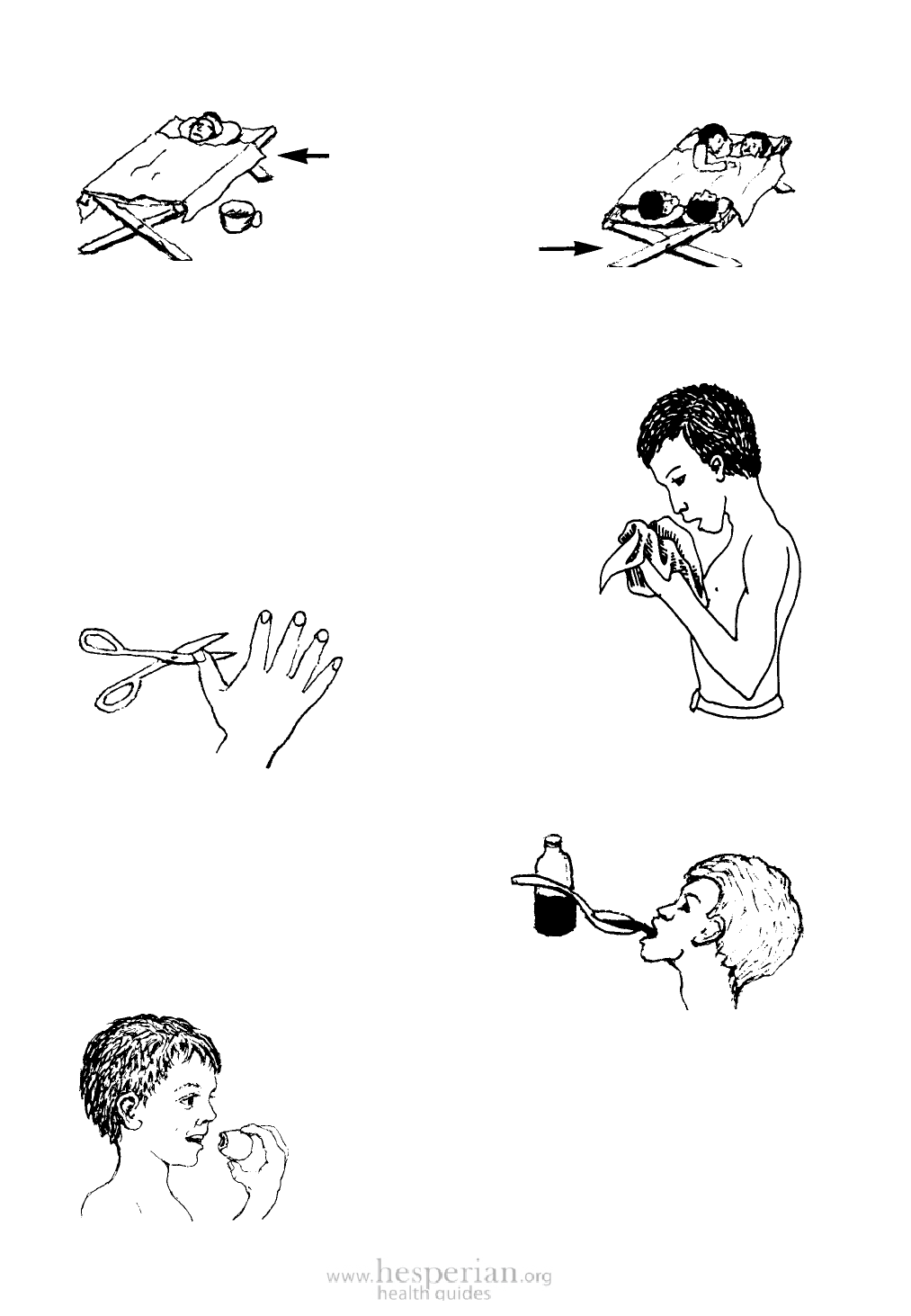 www.hesperian.org
health guides