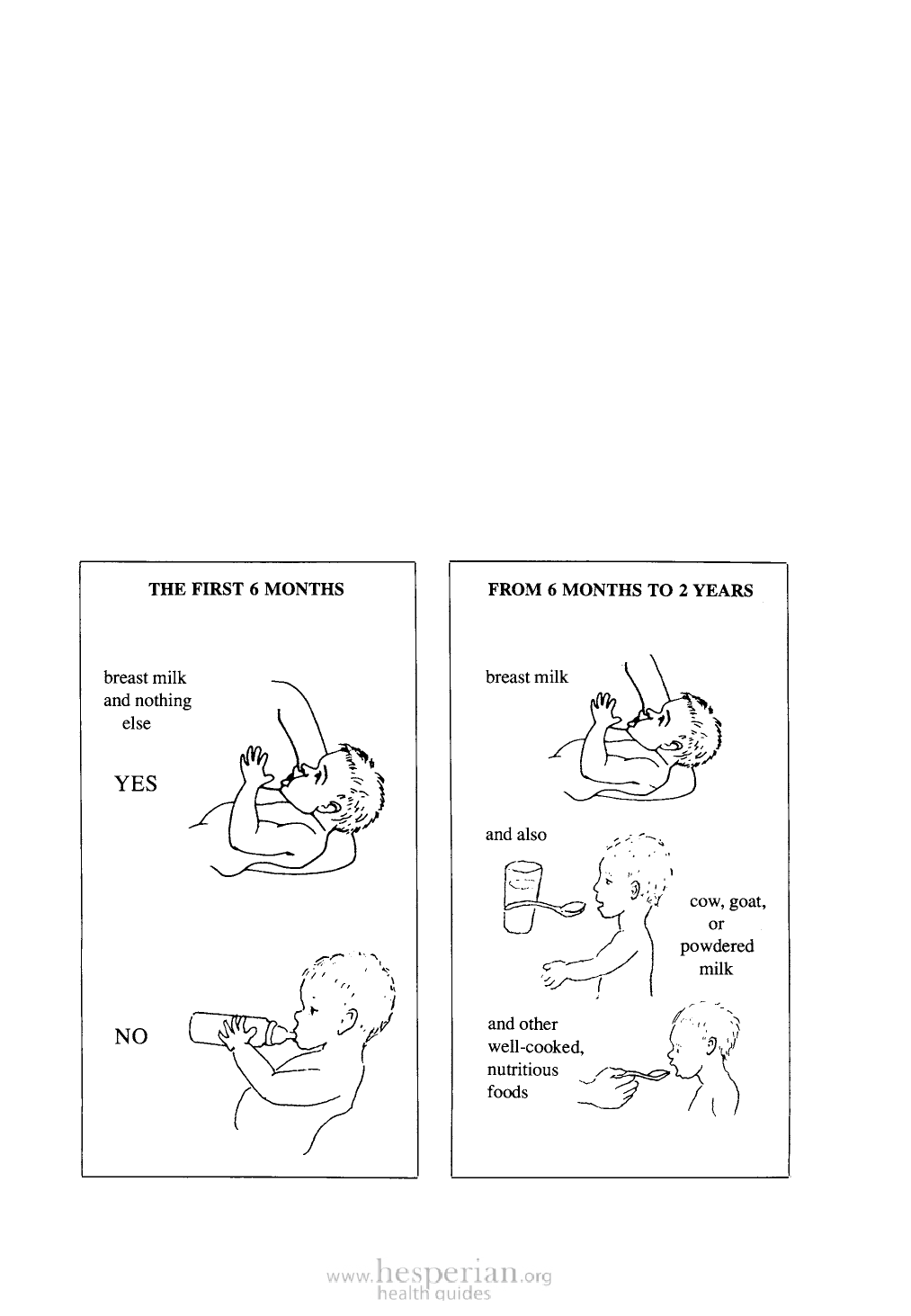 THE FIRST 6 MONTHS

breast milk and nothing else

YES

NO

FROM 6 MONTHS TO 2 YEARS

breast milk

and also

cow, goat, or powdered milk

and other well-cooked, nutritious foods

www.hesperian.org
health guides