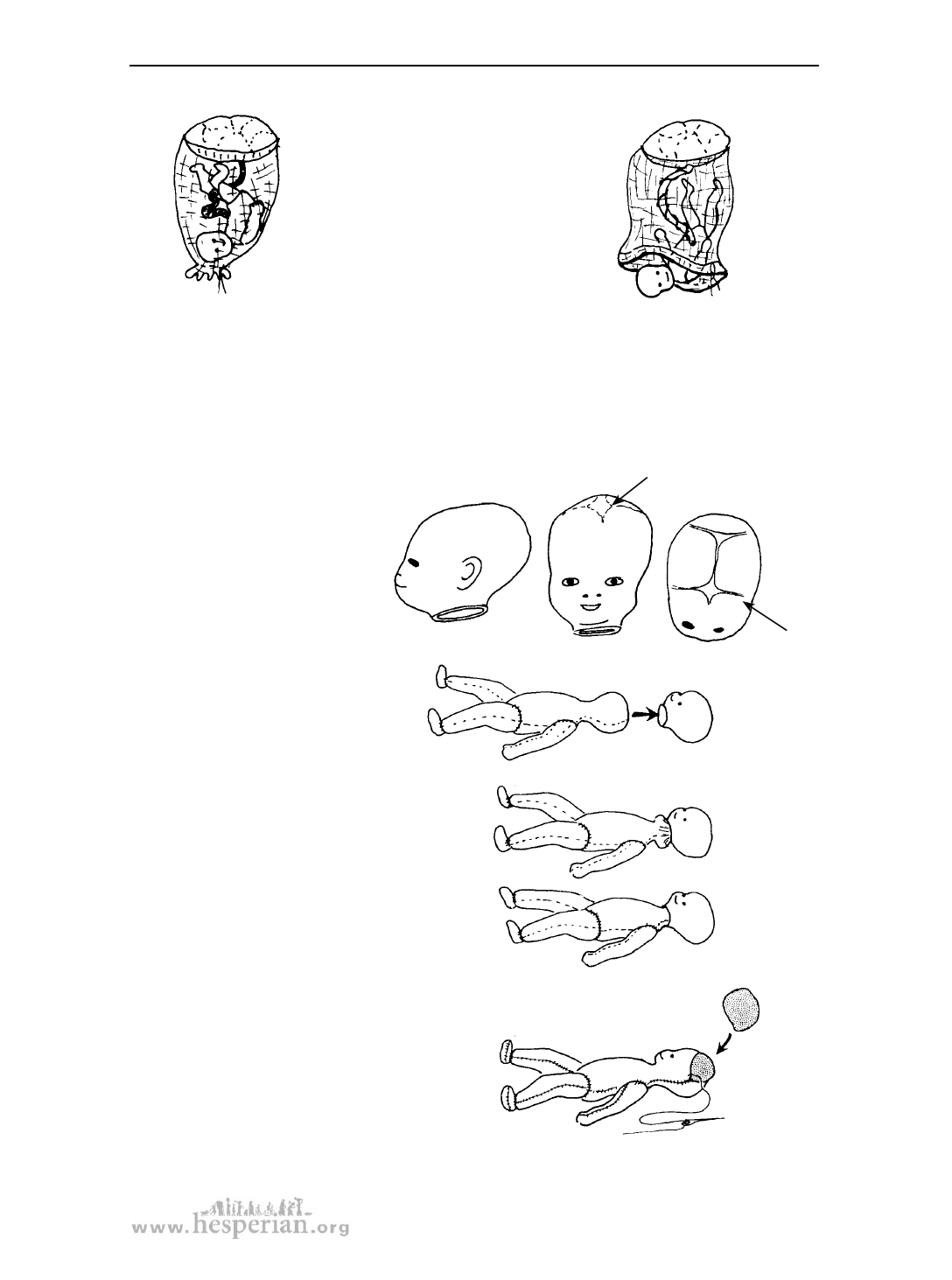 www.hesperian.org