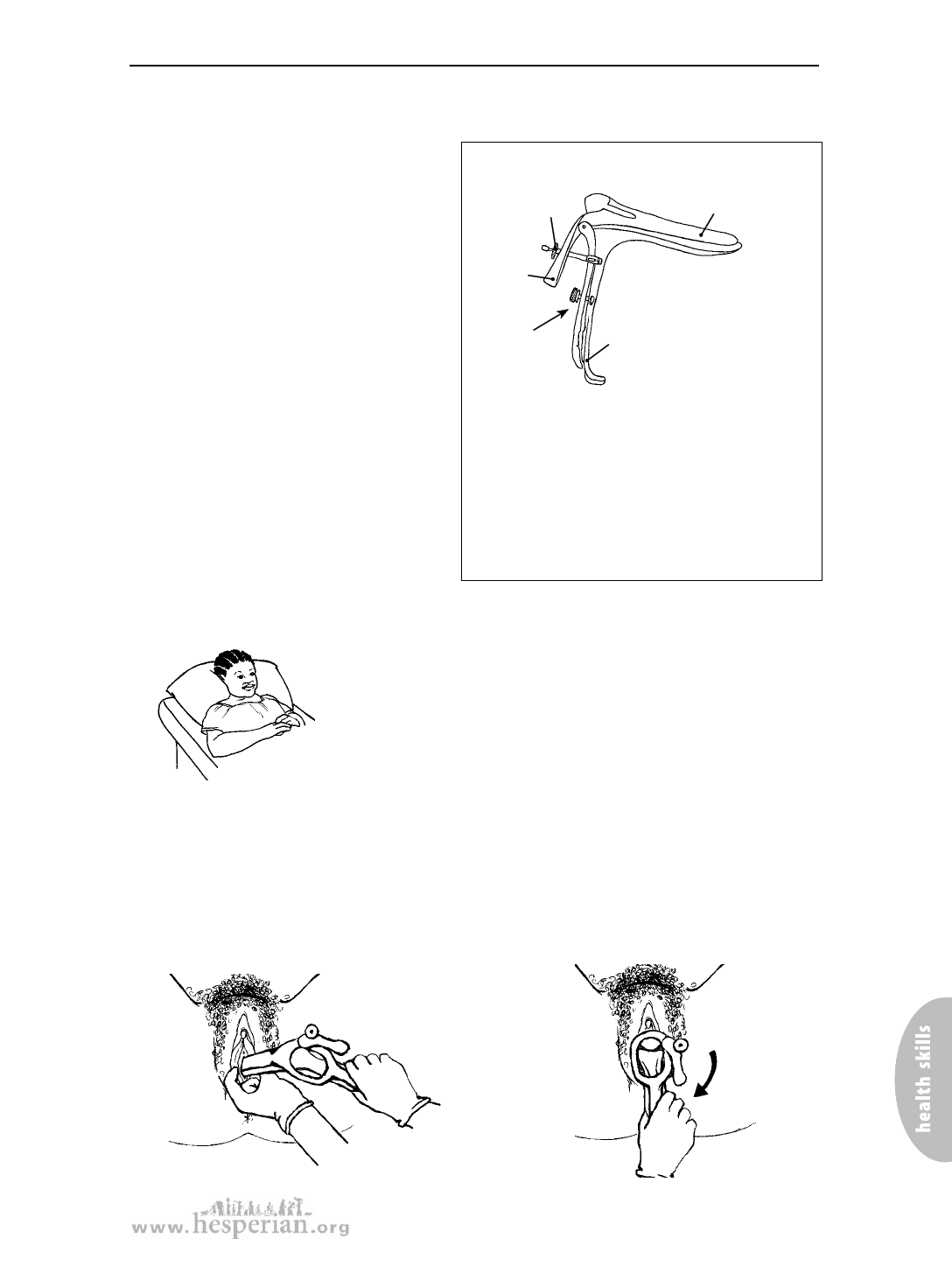 health skills

www.hesperian.org