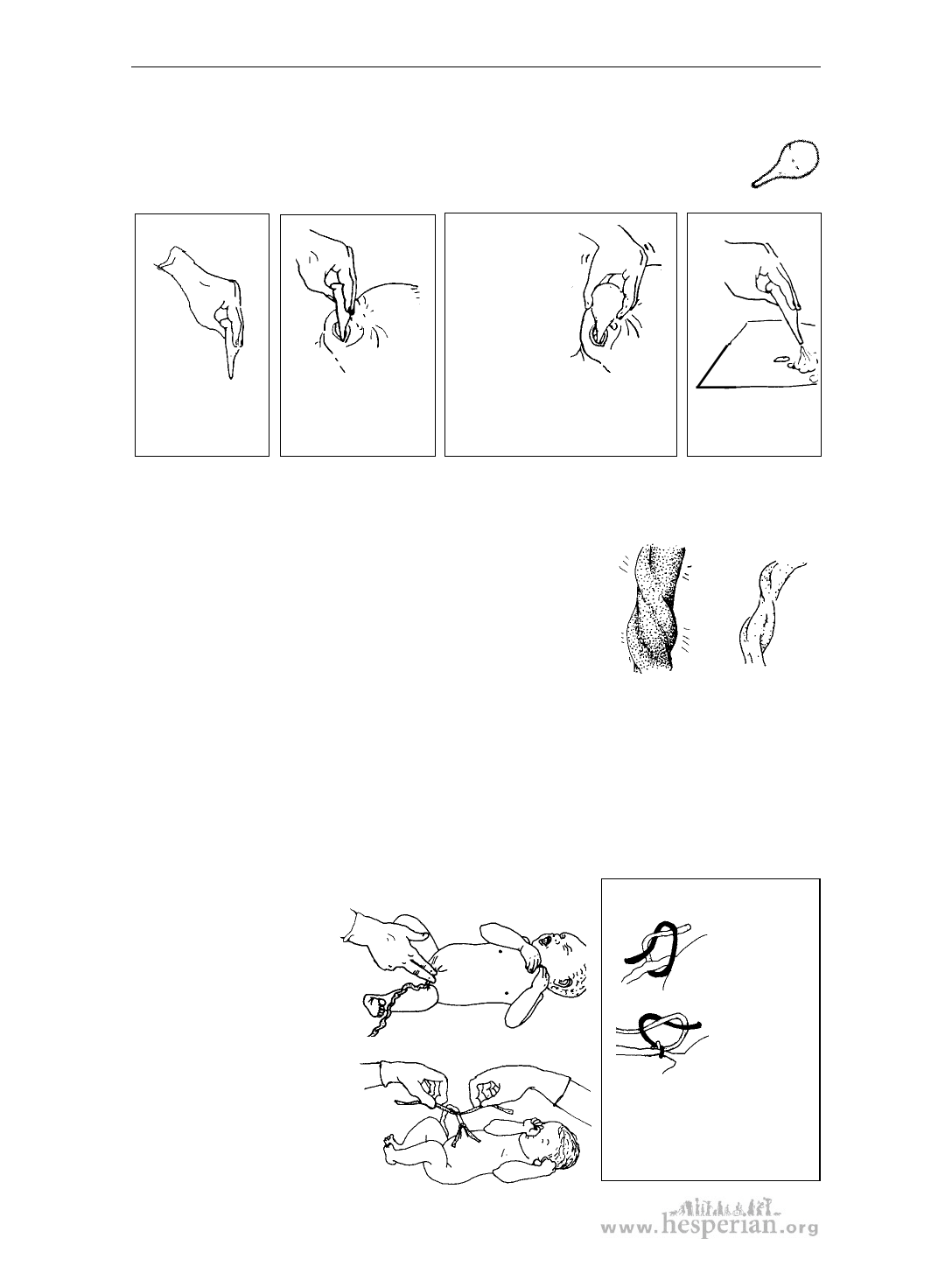 www.hesperian.org