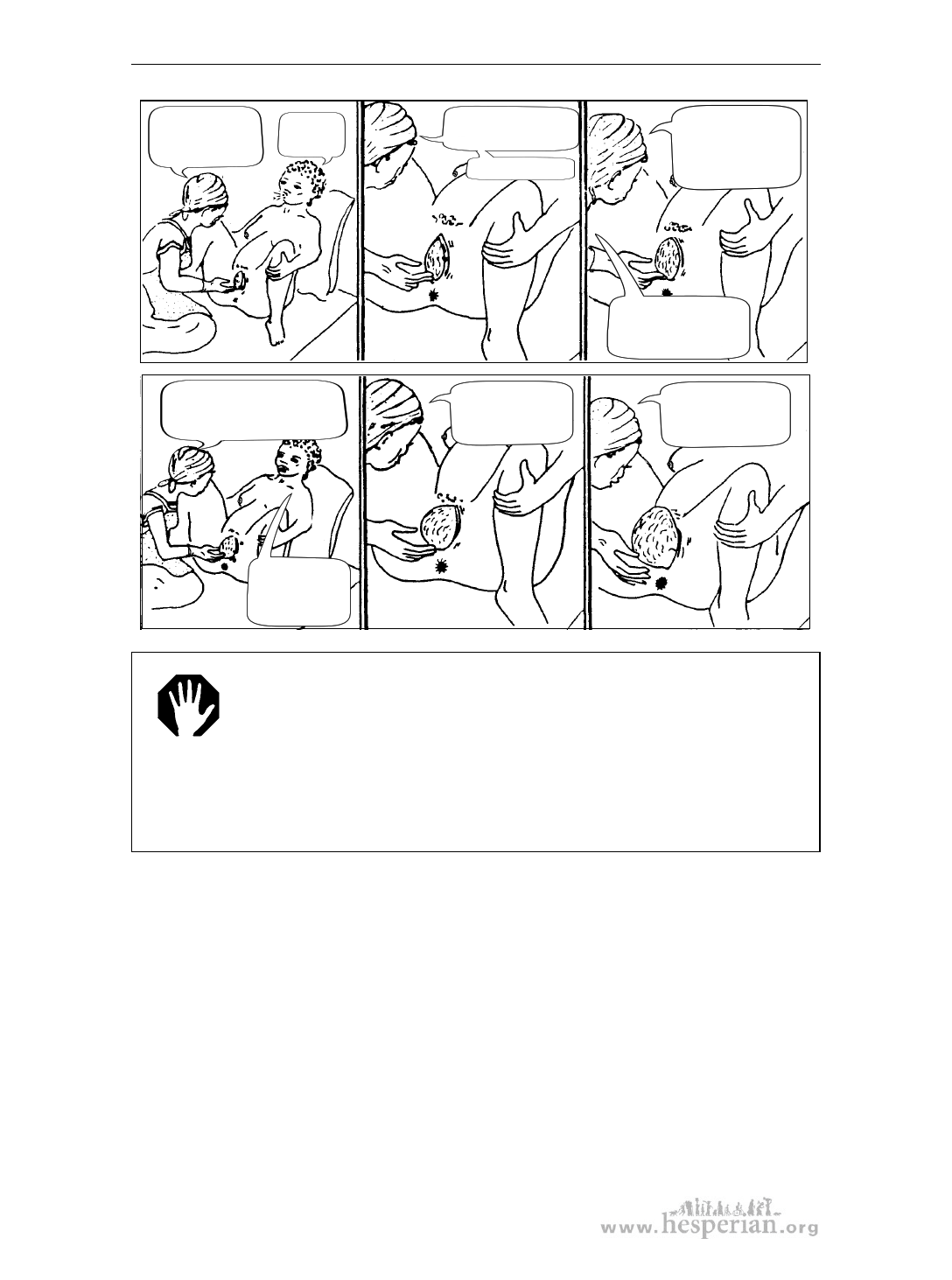 www.hesperian.org