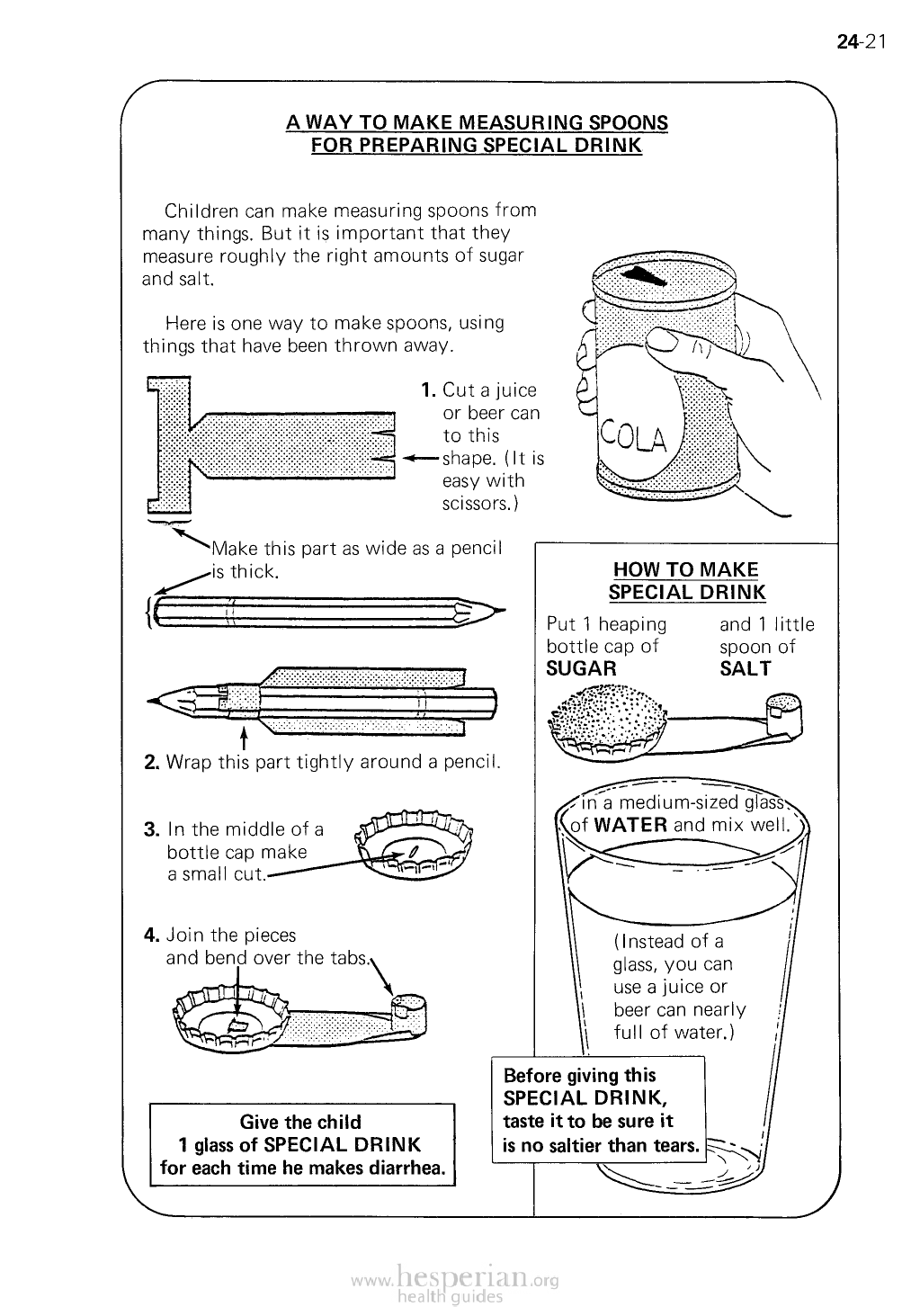 24-21

A WAY TO MAKE MEASURING SPOONS FOR PREPARING SPECIAL DRINK

Children can make measuring spoons from many things. But it is important that they measure roughly the right amounts of sugar and salt.

Here is one way to make spoons, using things that have been thrown away.

COLA

1. Cut a juice or beer can to this shape. (It is easy with scissors.)

Make this part as wide as a pencil is thick.

2. Wrap this part tightly around a pencil.

3. In the middle of a bottle cap make a small cut.

4. Join the pieces and bend over the tabs.

Give the child 1 glass of SPECIAL DRINK for each time he makes diarrhea.

HOW TO MAKE SPECIAL DRINK

Put 1 heaping bottle cap of SUGAR

and 1 little spoon of SALT

in a medium-sized glass of WATER and mix well.

(Instead of a glass, you can use a juice or beer can nearly full of water.)

Before giving this SPECIAL DRINK, taste it to be sure it is no saltier than tears.

www.hesperian.org health guides