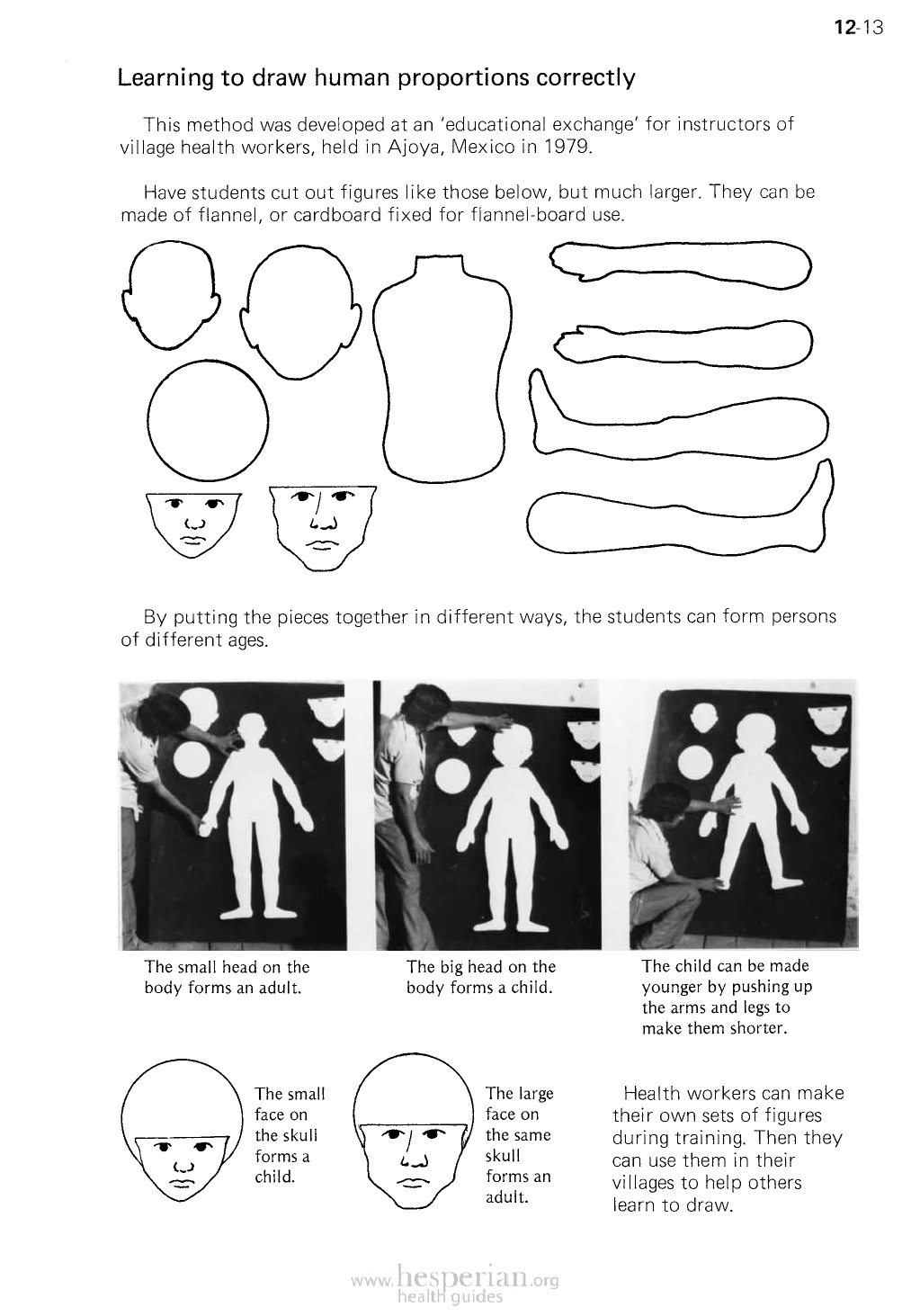 12-13

Learning to draw human proportions correctly

This method was developed at an 'educational exchange' for instructors of village health workers, held in Ajoya, Mexico in 1979.

Have students cut out figures like those below, but much larger. They can be made of flannel, or cardboard fixed for flannel-board use.

By putting the pieces together in different ways, the students can form persons of different ages.

The small head on the body forms an adult.

The big head on the body forms a child.

The child can be made younger by pushing up the arms and legs to make them shorter.

The small face on the skull forms a child.

The large face on the same skull forms an adult.

Health workers can make their own sets of figures during training. Then they can use them in their villages to help others learn to draw.

www.hesperian.org health guides