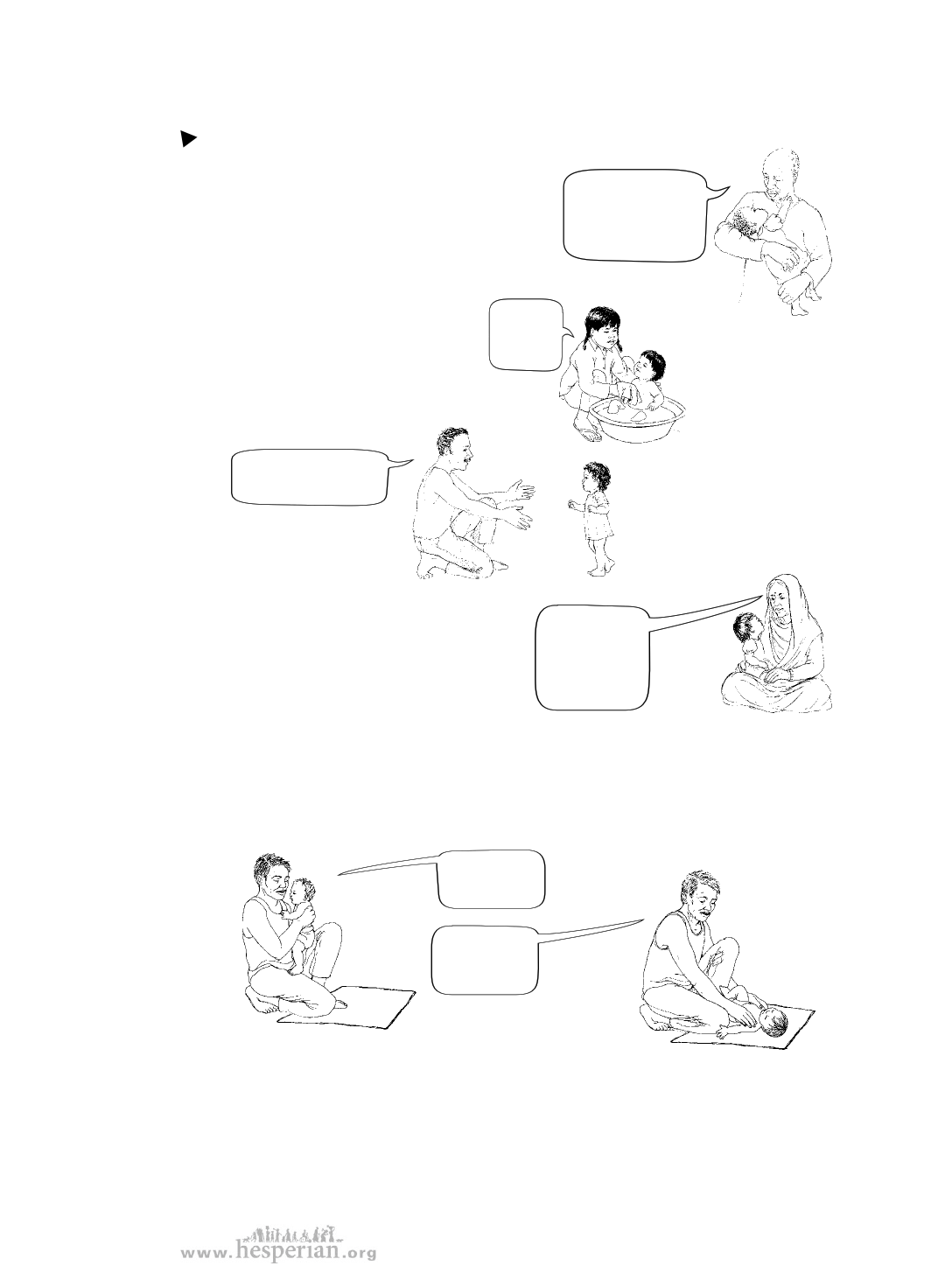 www.hesperian.org