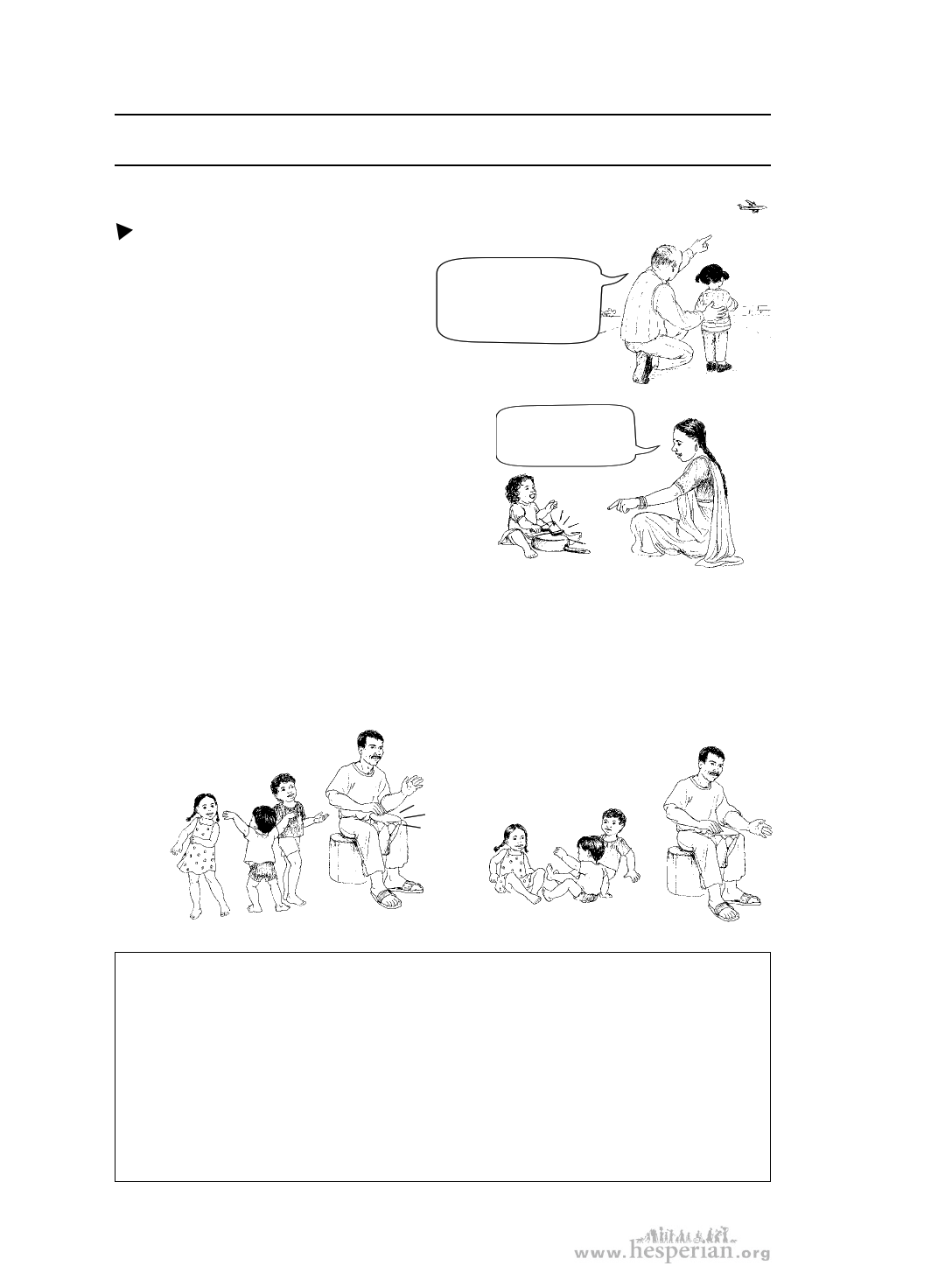 www.hesperian.org