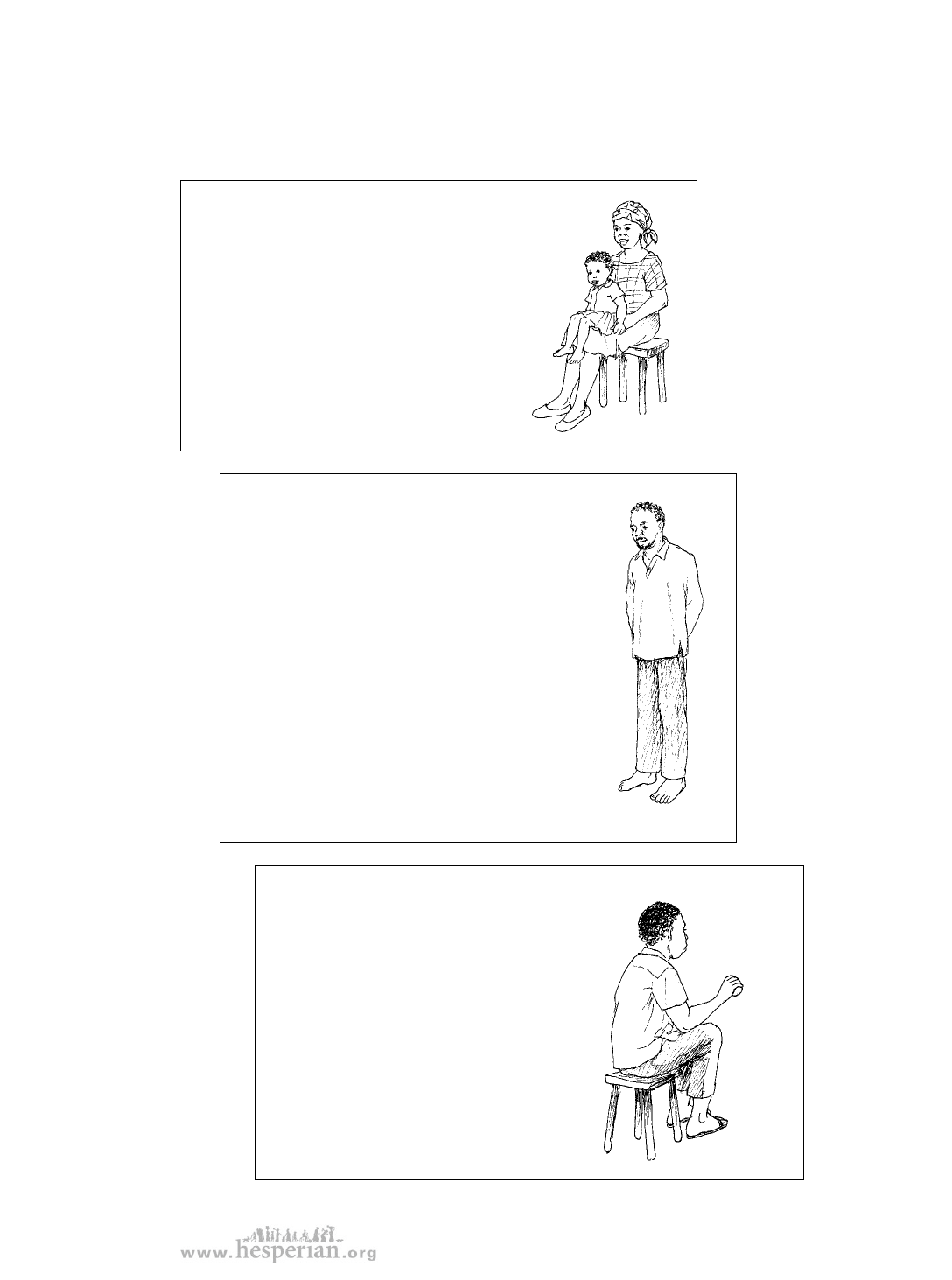 www.hesperian.org