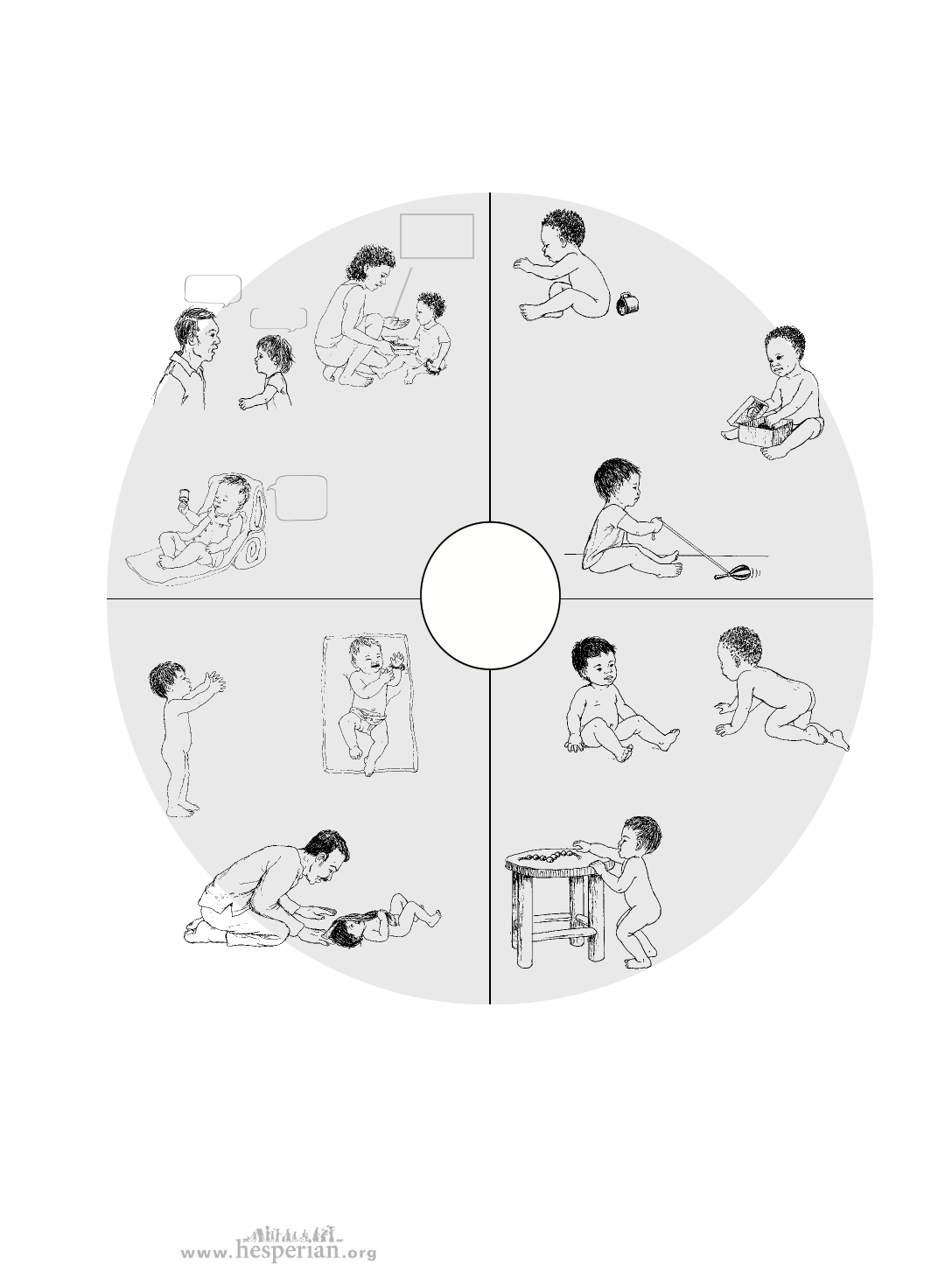 www.hesperian.org