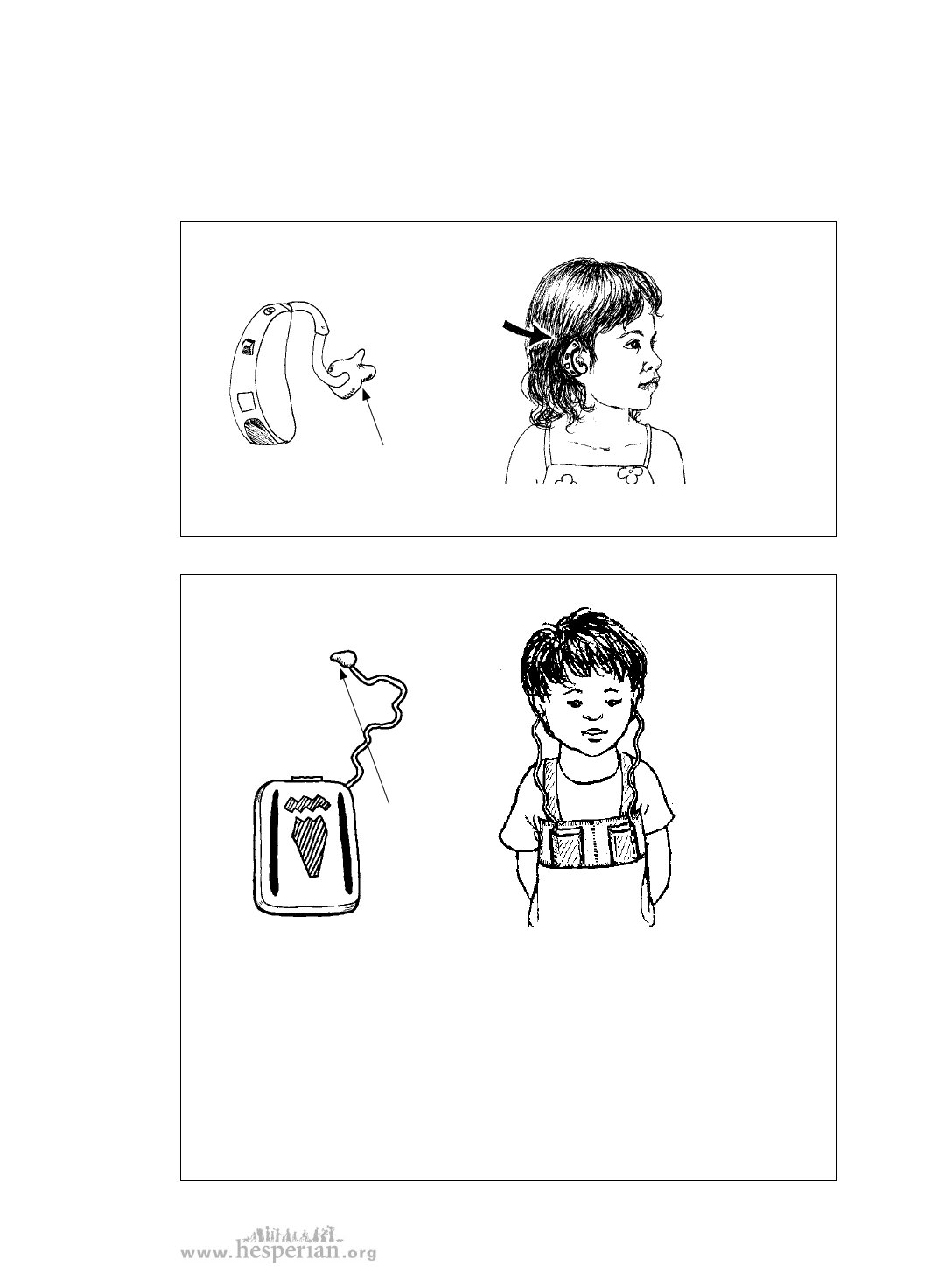 www.hesperian.org