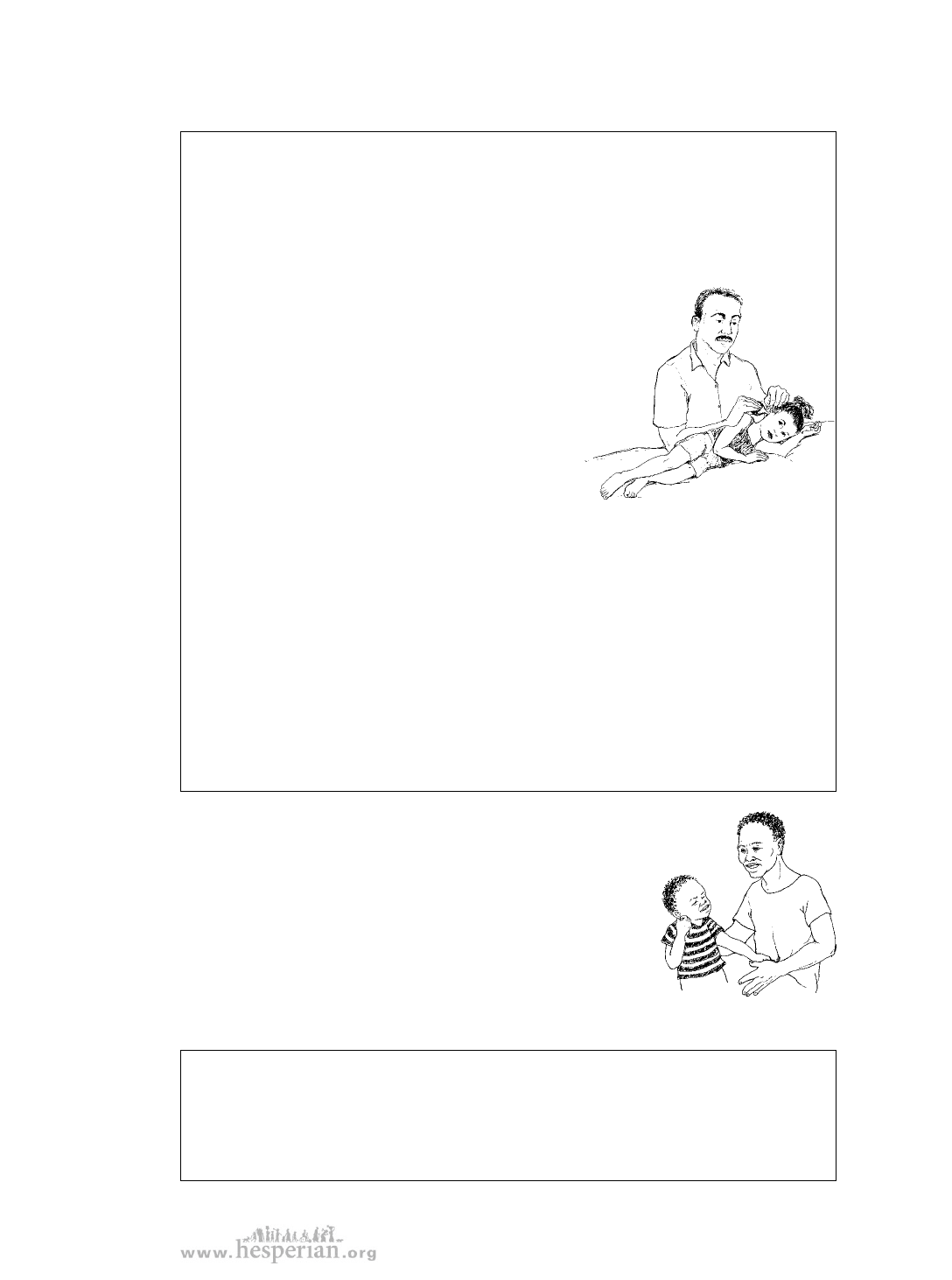 www.hesperian.org