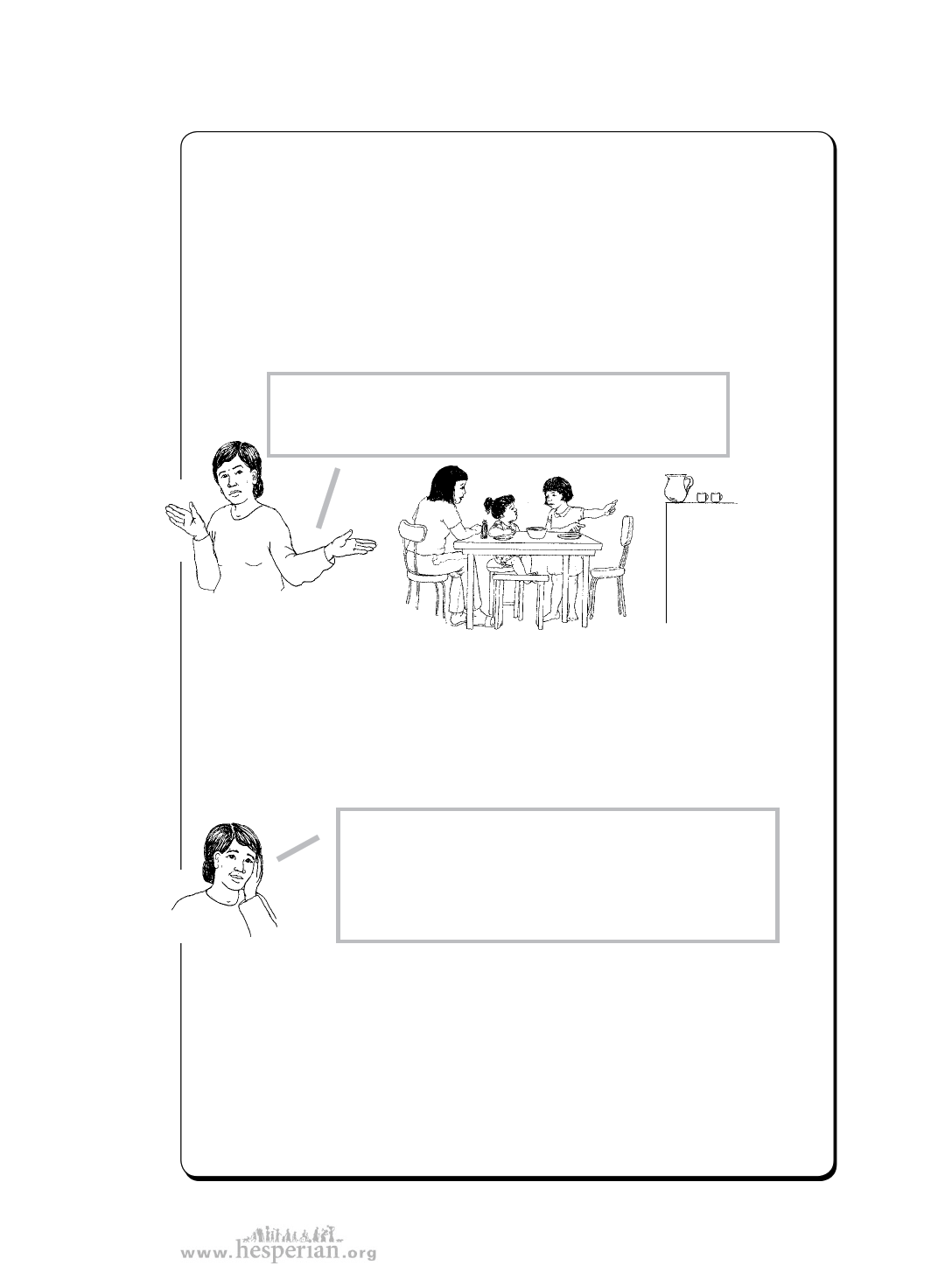 www.hesperian.org