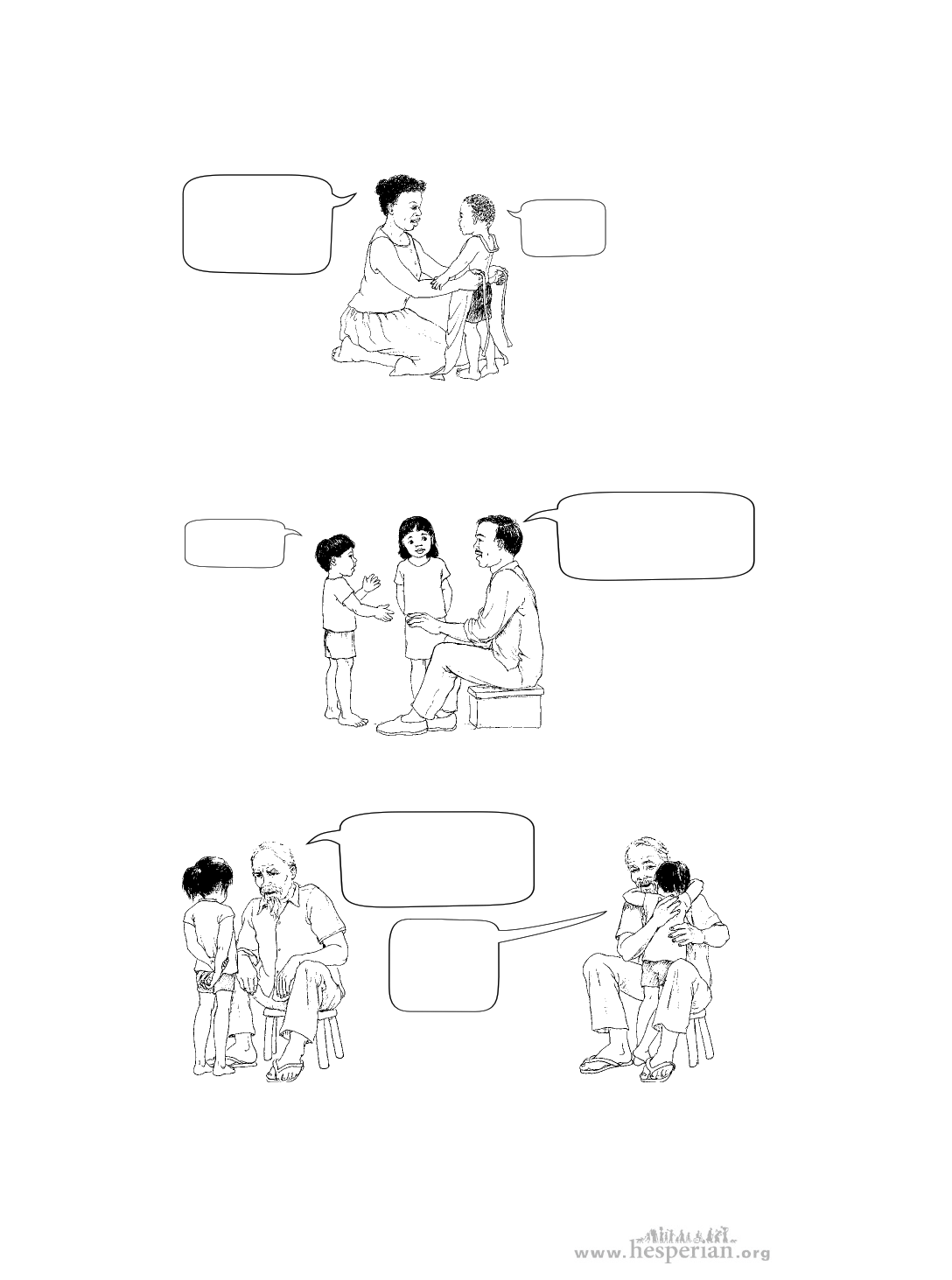 www.hesperian.org