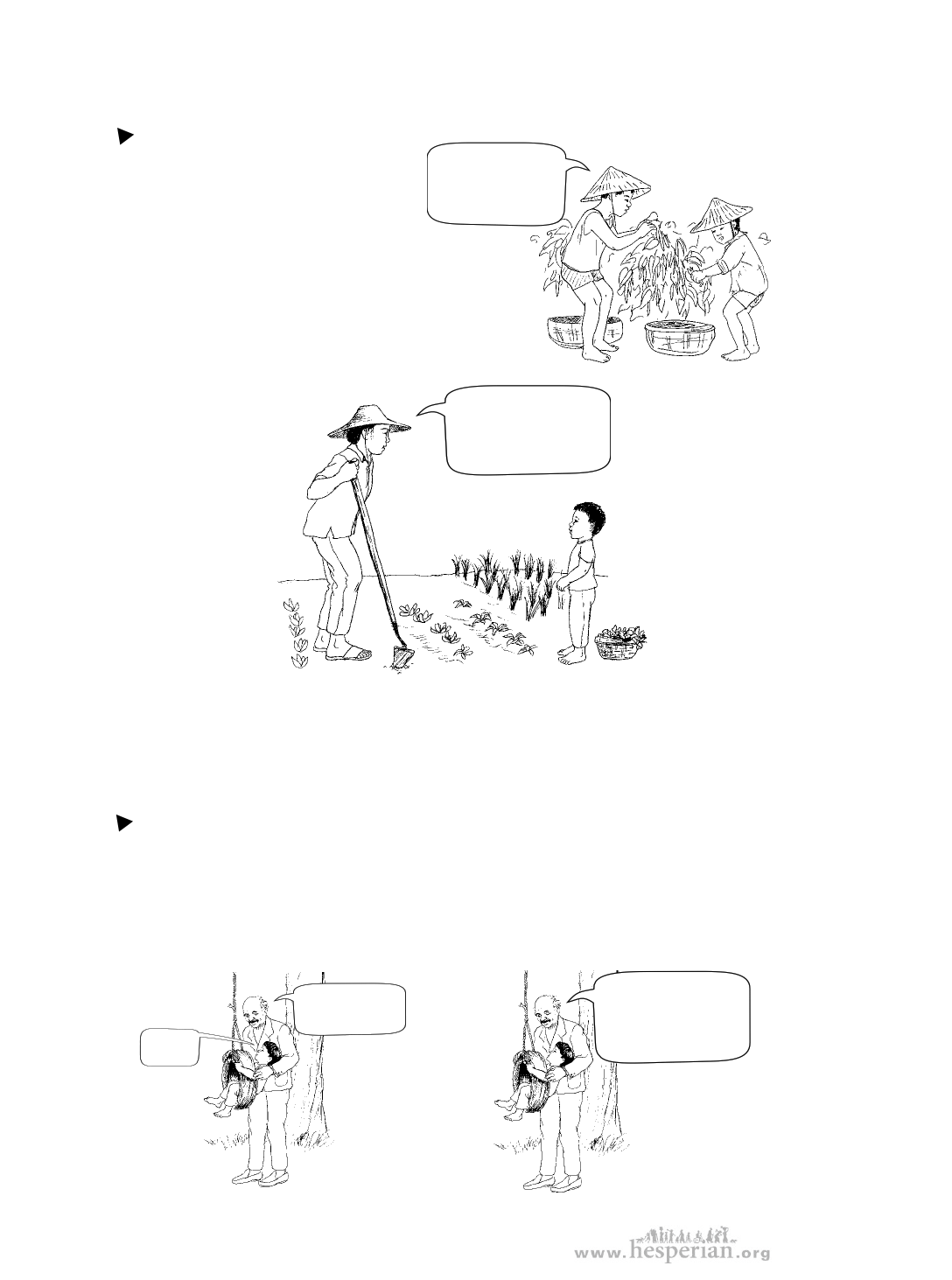 www.hesperian.org